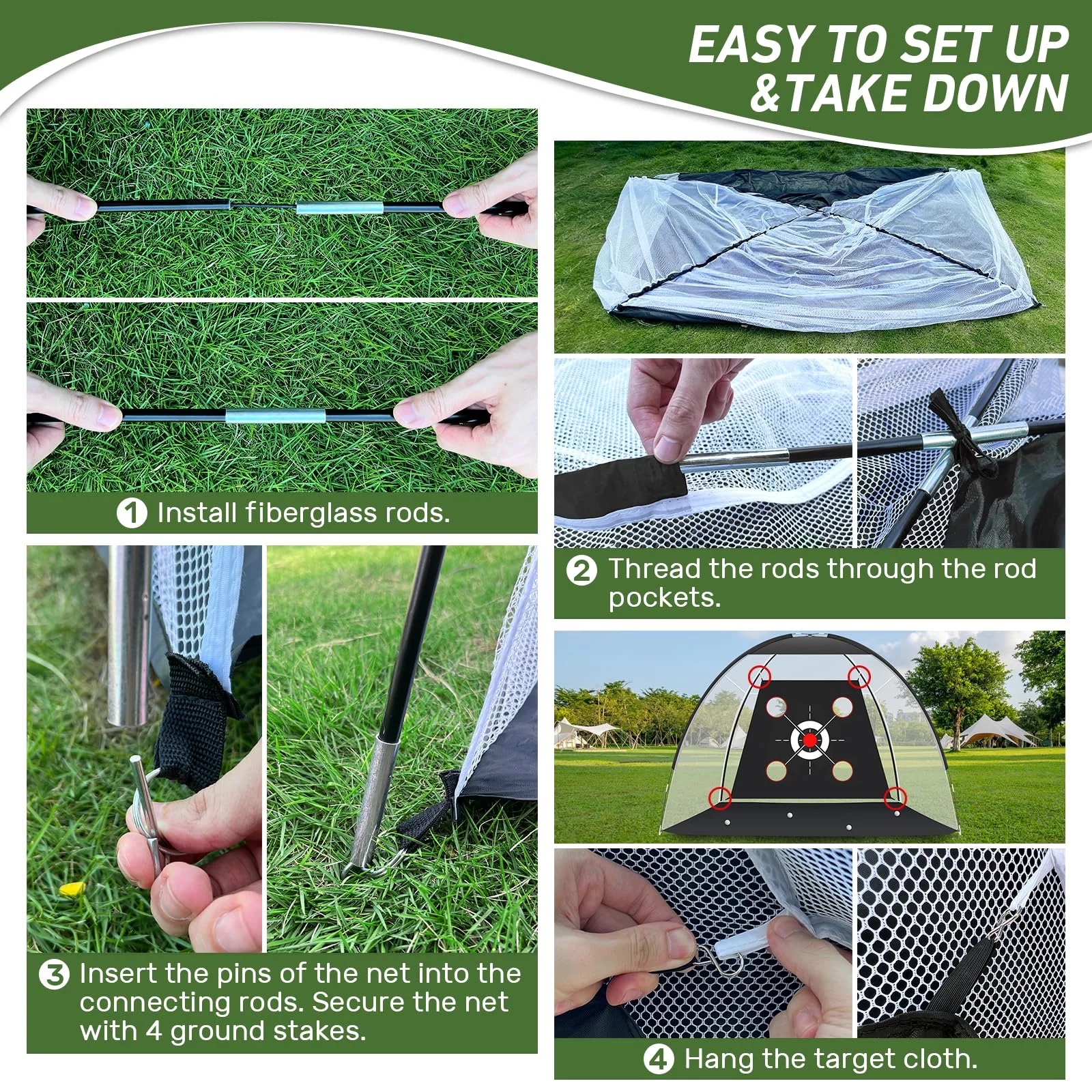 EASY TO SET UP &TAKE DOWN

1 Install fiberglass rods.

2 Thread the rods through the rod pockets.

3 Insert the pins of the net into the connecting rods. Secure the net with 4 ground stakes.

4 Hang the target cloth.