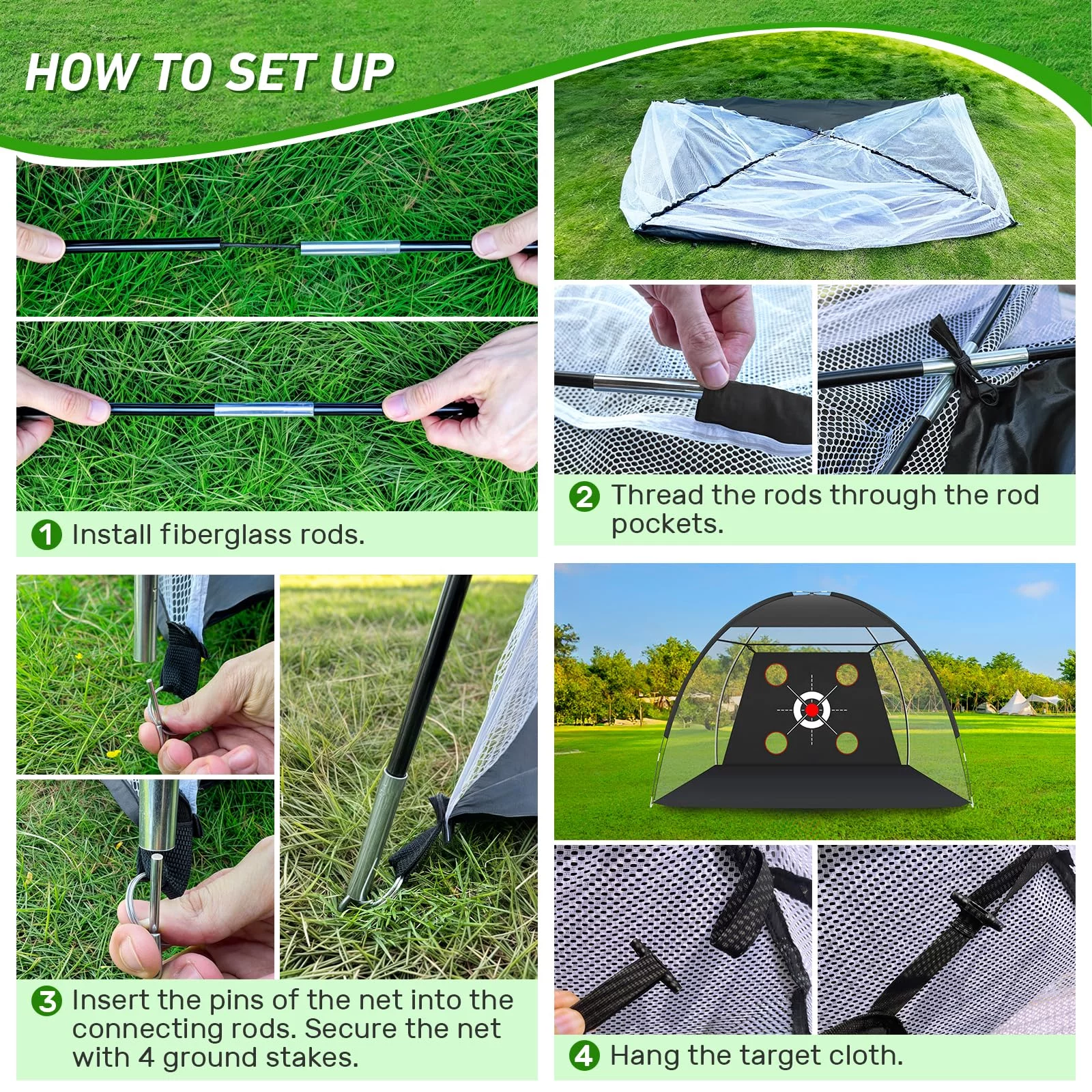 HOW TO SET UP

1 Install fiberglass rods.

2 Thread the rods through the rod pockets.

3 Insert the pins of the net into the connecting rods. Secure the net with 4 ground stakes.

4 Hang the target cloth.