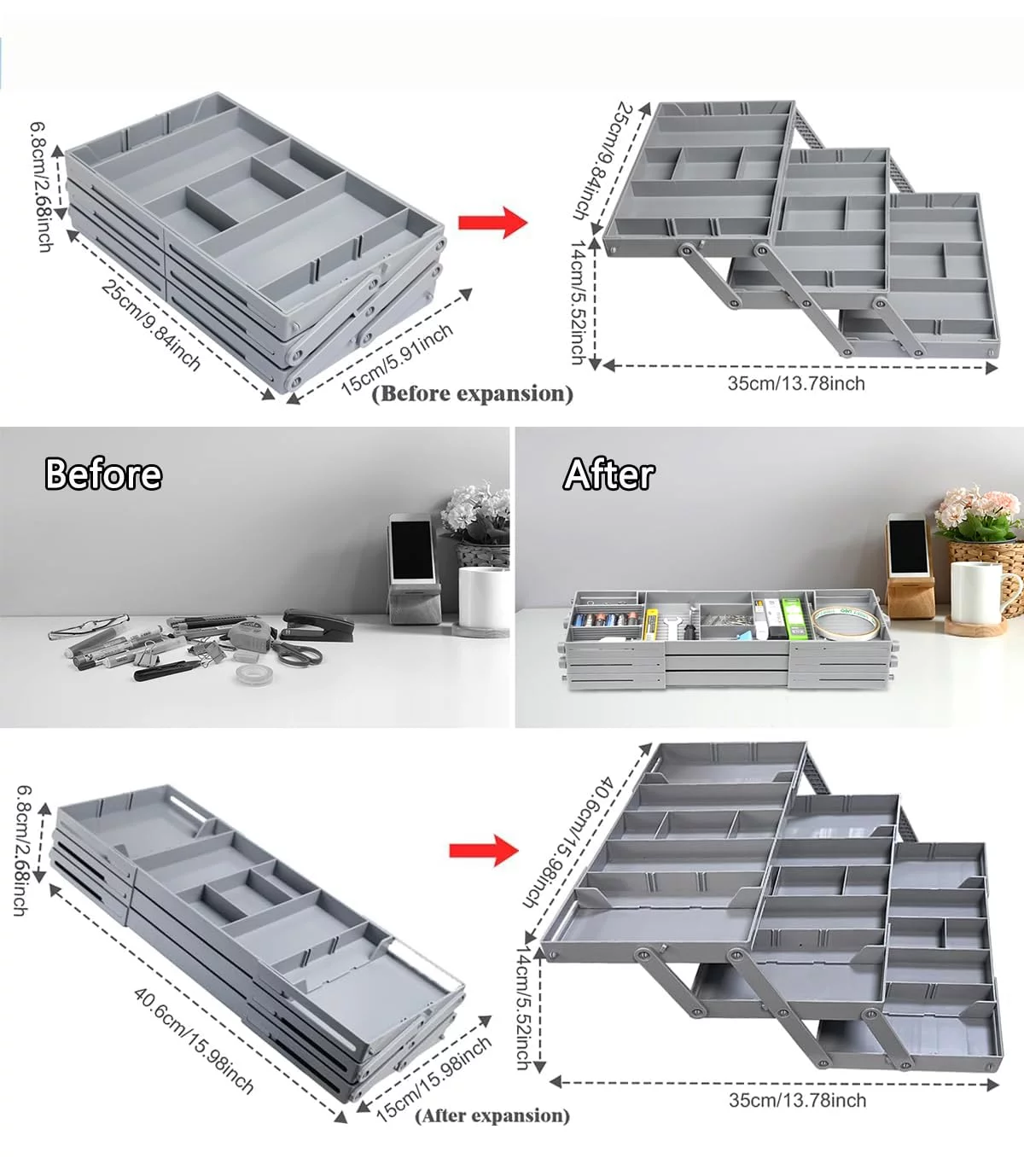 6.8cm/2.68inch

25cm/9.84inch

15cm/5.91inch

(Before expansion)

25cm/9.84inch

14cm/5.52inch

35cm/13.78inch

Before

After

6.8cm/2.68inch

40.6cm/15.98inch

15cm/15.98inch

(After expansion)

40.6cm/15.98inch

14cm/5.52inch

35cm/13.78inch