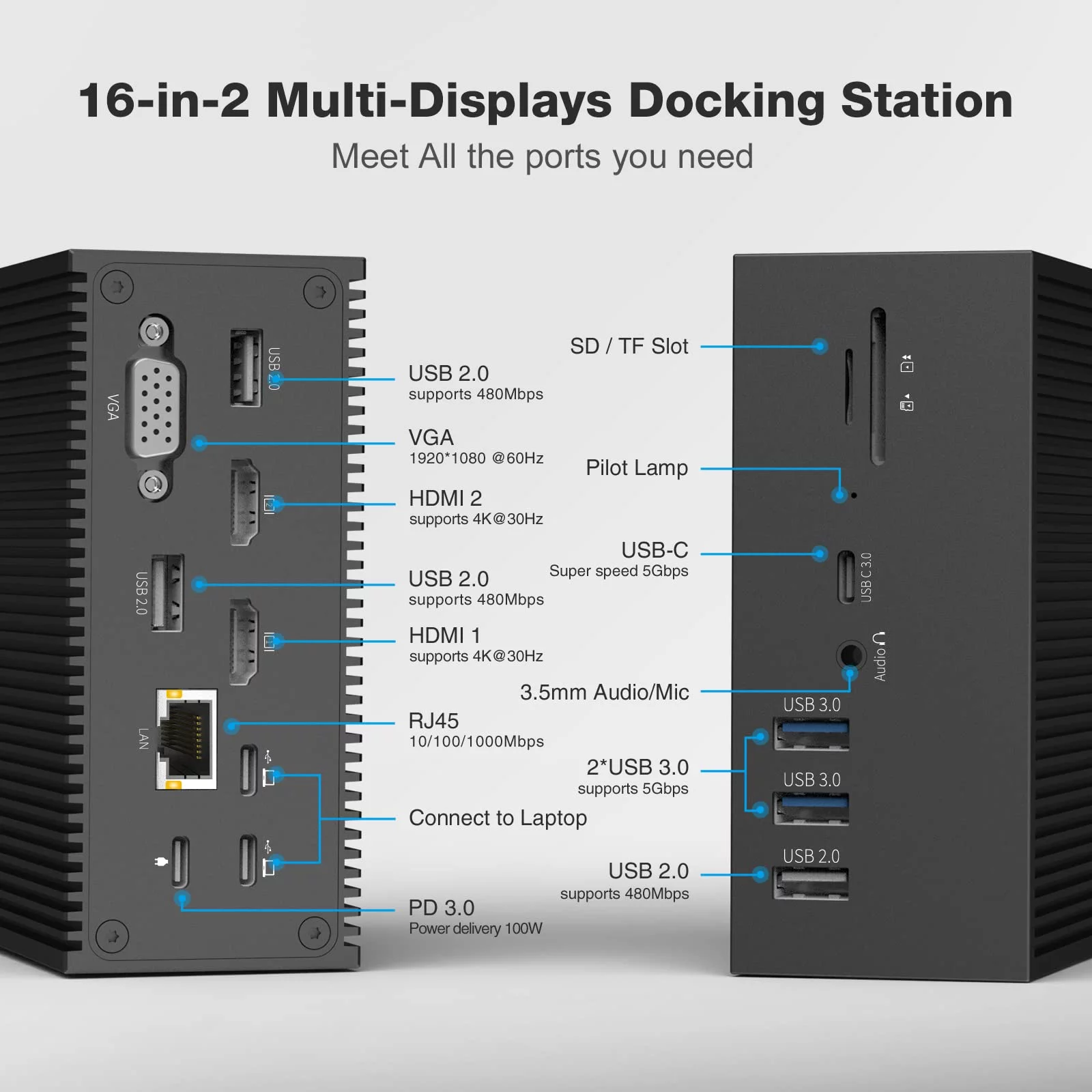 16-in-2 Multi-Displays Docking Station

Meet All the ports you need

VGA

USB 2.0

USB 2.0

LAN

USB 2.0
supports 480Mbps

VGA
1920*1080 @60Hz

HDMI 2
supports 4K@30Hz

USB 2.0
supports 480Mbps

HDMI 1
supports 4K@30Hz

RJ45
10/100/1000Mbps

Connect to Laptop

PD 3.0
Power delivery 100W

SD / TF Slot

Pilot Lamp

USB-C
Super speed 5Gbps

3.5mm Audio/Mic

2*USB 3.0
supports 5Gbps

USB 2.0
supports 480Mbps

USB C 3.0

Audio

USB 3.0

USB 3.0

USB 2.0