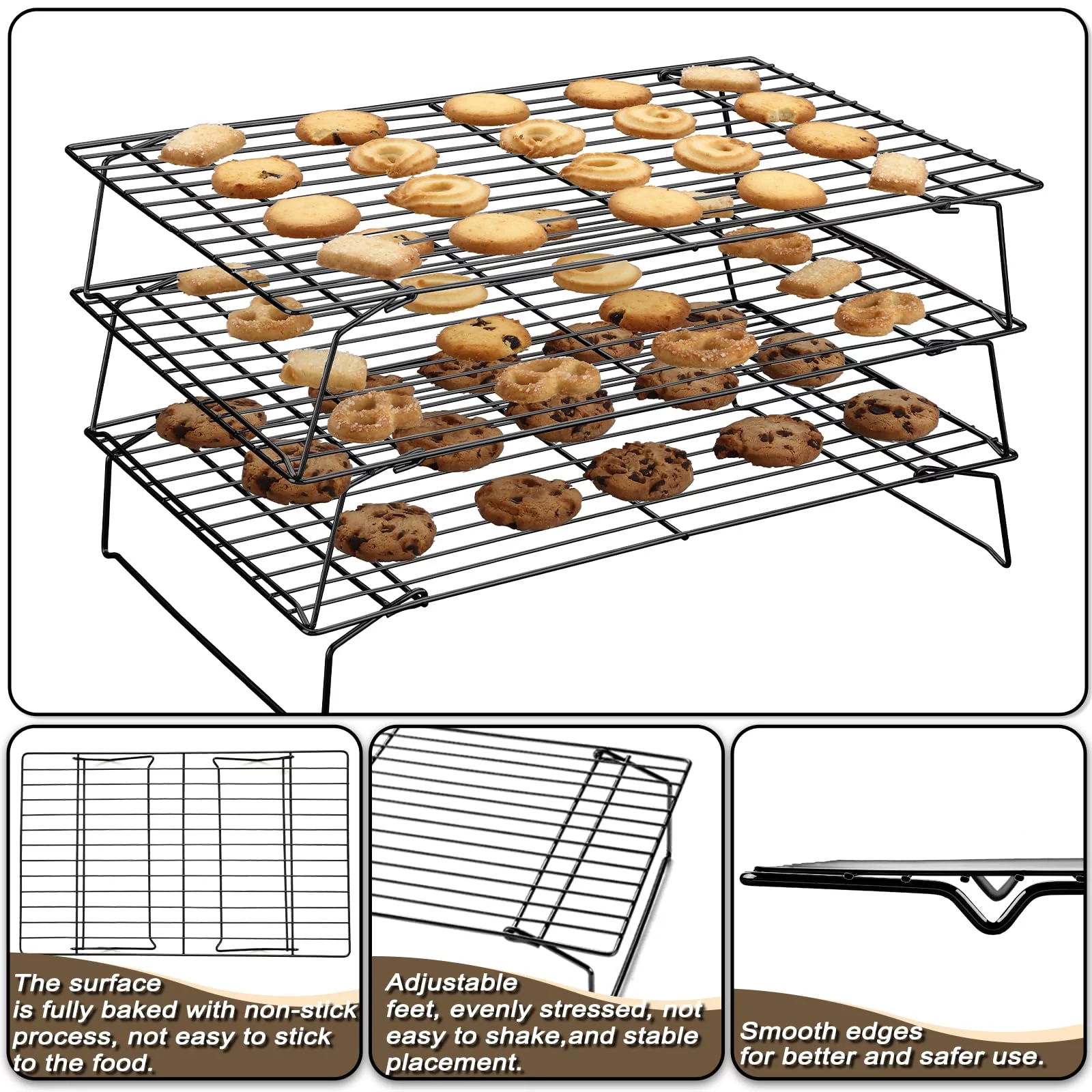 The surface is fully baked with non-stick process, not easy to stick to the food.

Adjustable feet, evenly stressed, not easy to shake,and stable placement.

Smooth edges for better and safer use.