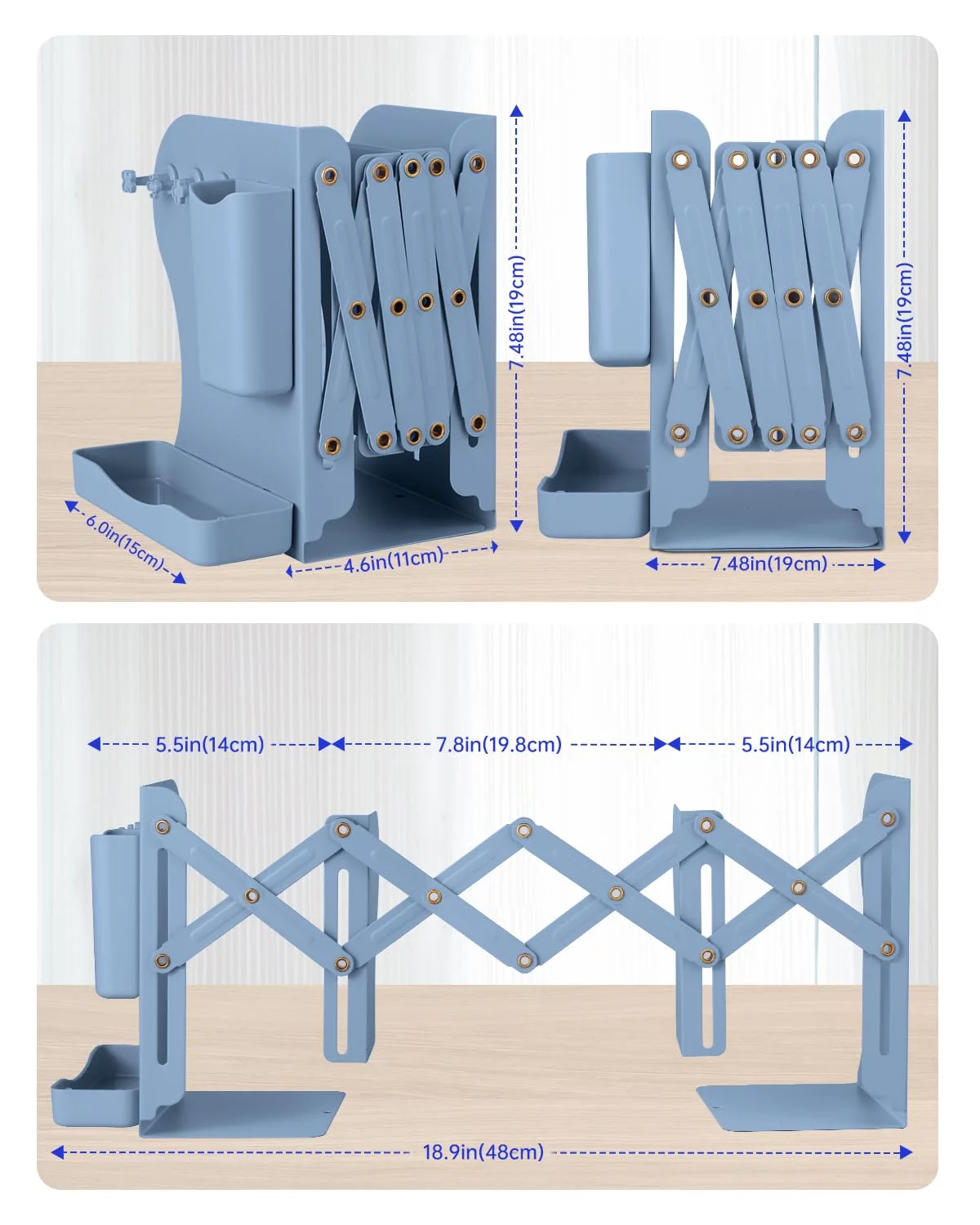 7.48in(19cm)

6.0in(15cm)

4.6in(11cm)

7.48in(19cm)

7.48in(19cm)

5.5in(14cm)

7.8in(19.8cm)

5.5in(14cm)

18.9in(48cm)