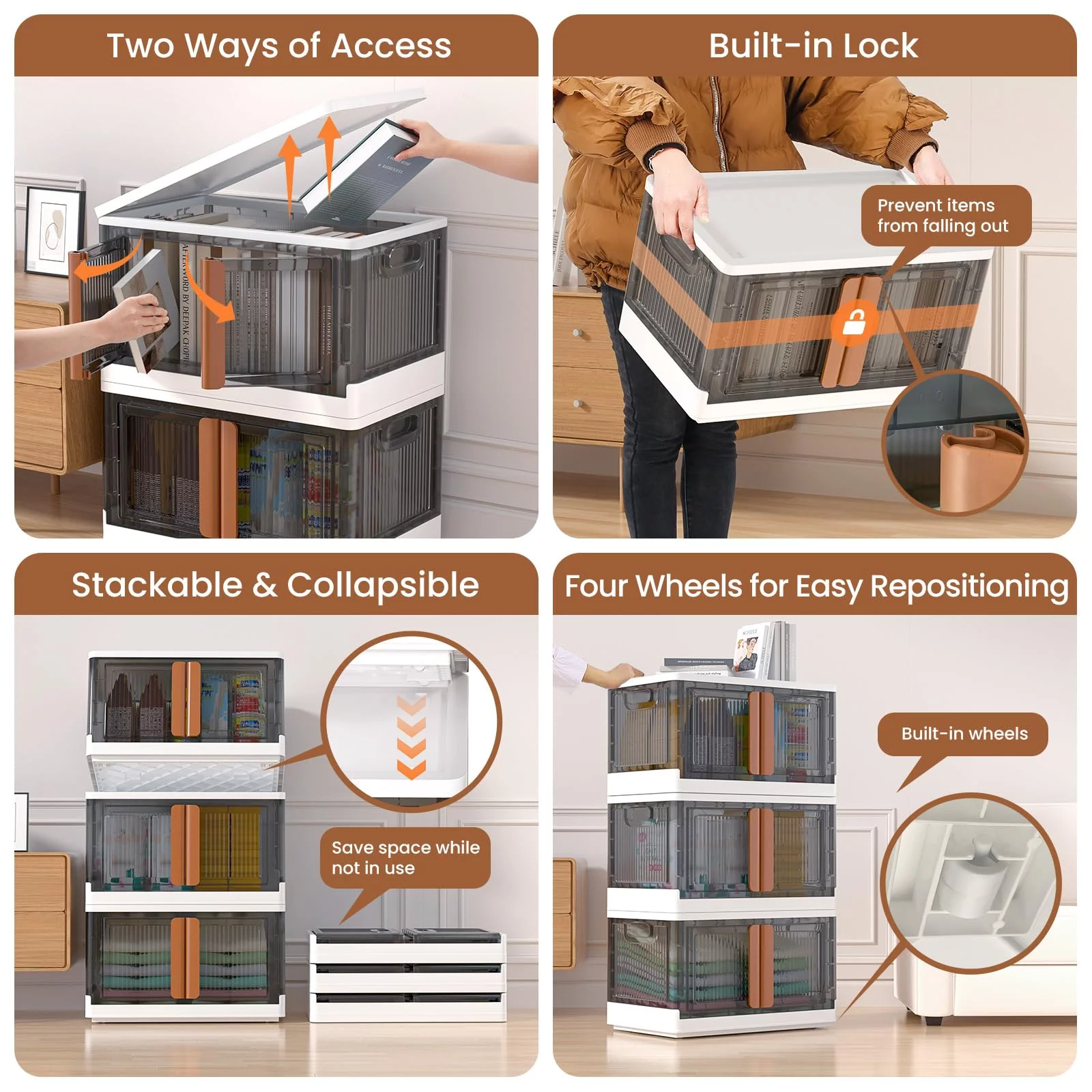 Two Ways of Access

Built-in Lock

Prevent items from falling out

Stackable & Collapsible

Save space while not in use

Four Wheels for Easy Repositioning

Built-in wheels