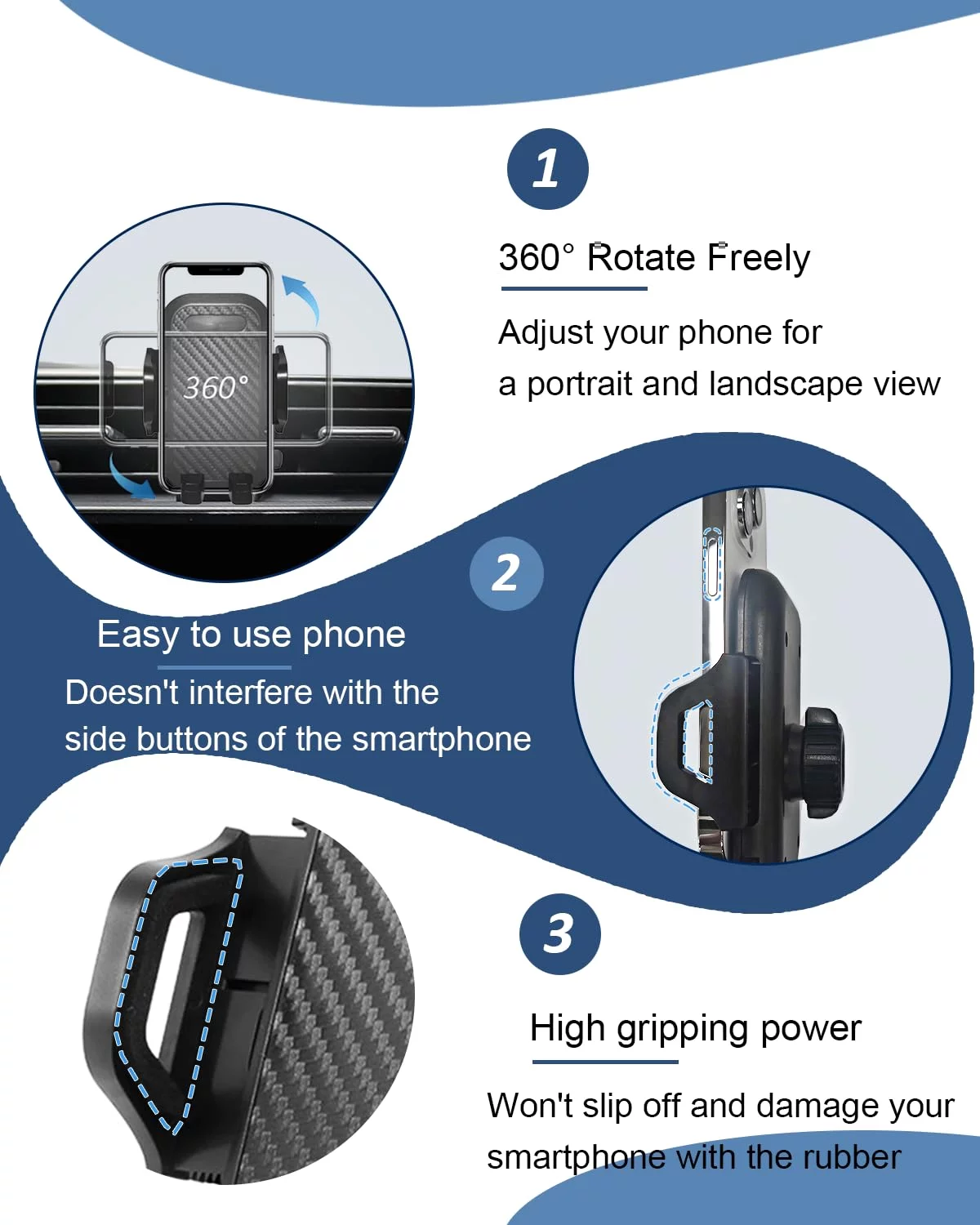 1

360° Rotate Freely

Adjust your phone for a portrait and landscape view

360°

2

Easy to use phone

Doesn't interfere with the side buttons of the smartphone

3

High gripping power

Won't slip off and damage your smartphone with the rubber