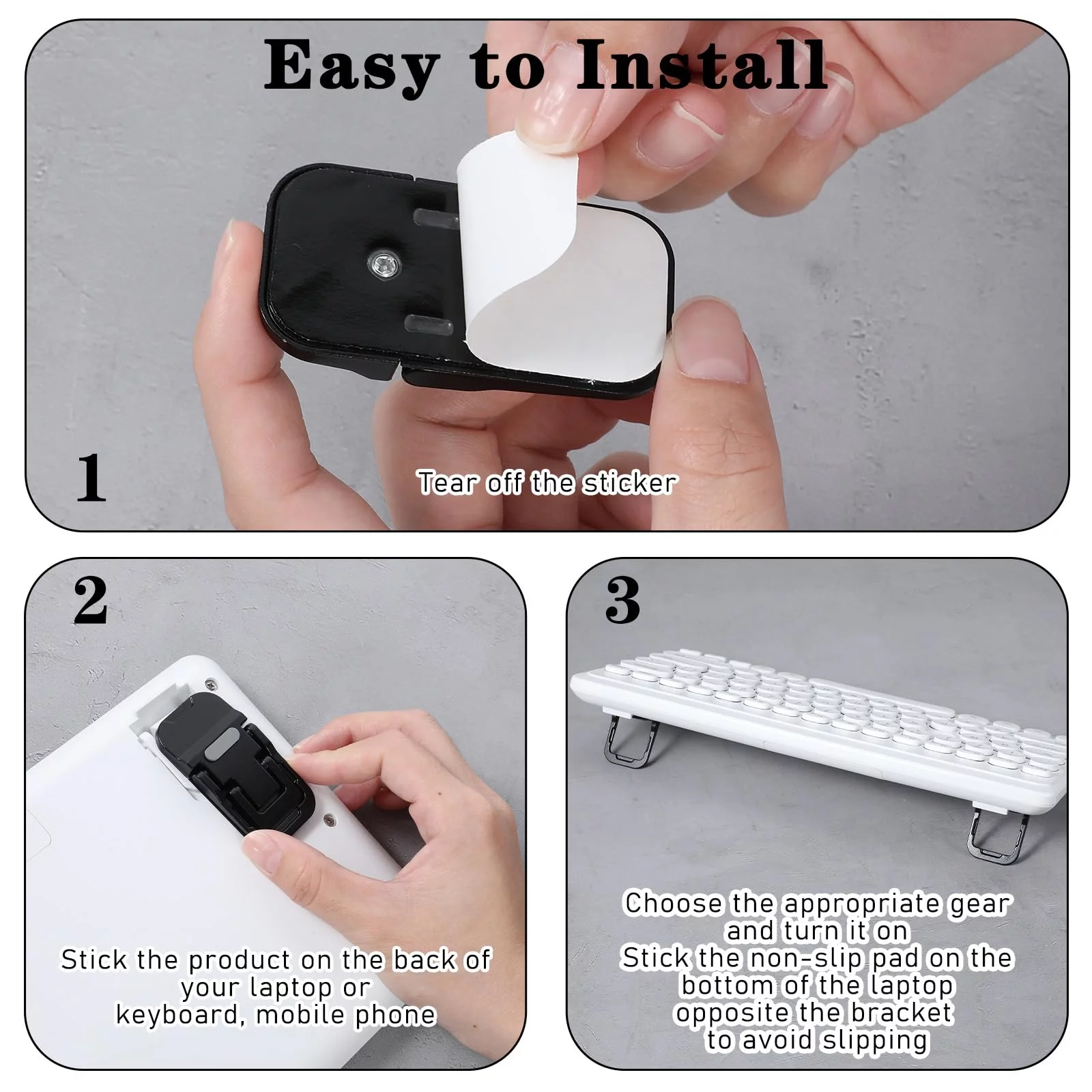 Easy to Install

1

Tear off the sticker

2

Stick the product on the back of your laptop or keyboard, mobile phone

3

Choose the appropriate gear and turn it on
Stick the non-slip pad on the bottom of the laptop opposite the bracket to avoid slipping