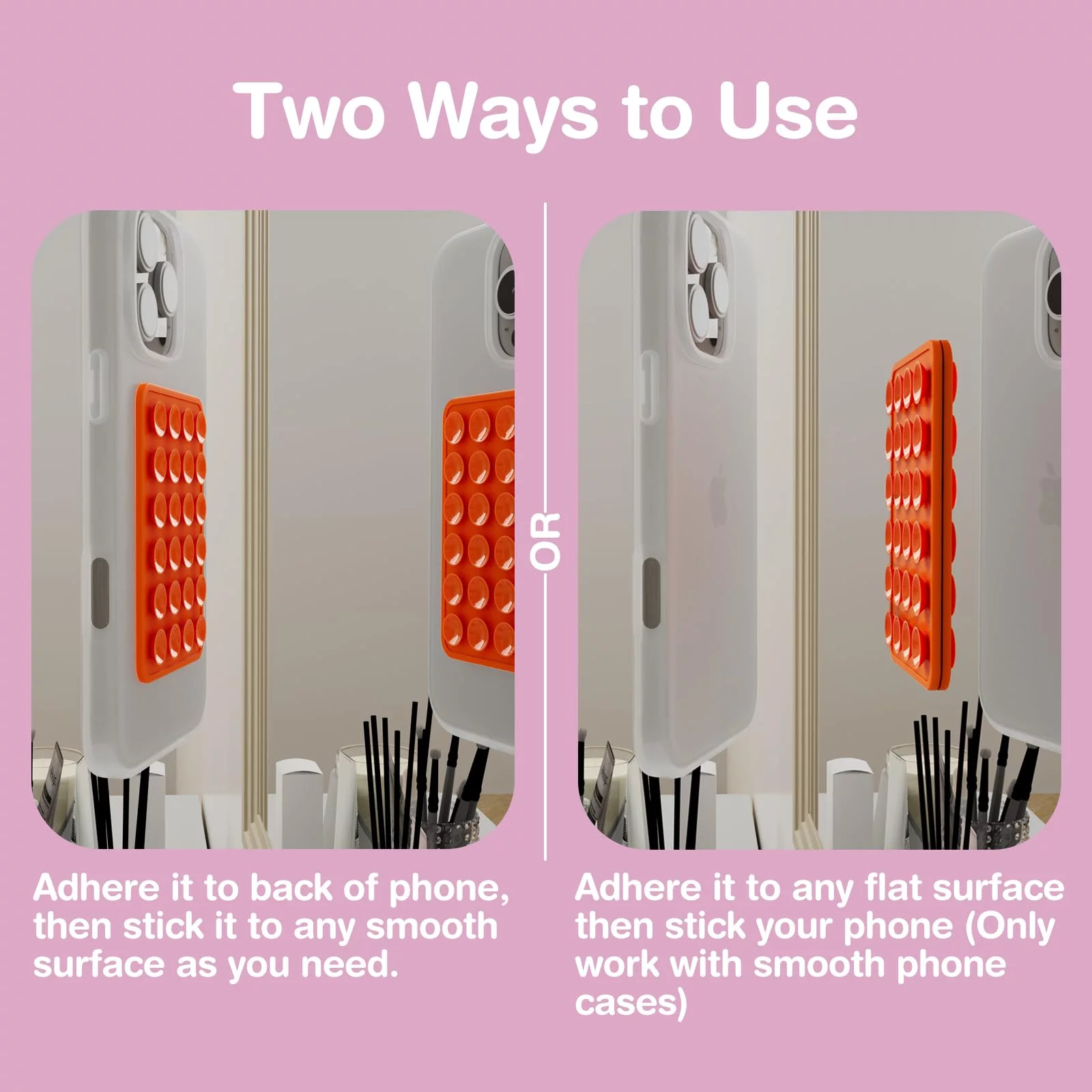 Two Ways to Use

OR

Adhere it to back of phone, then stick it to any smooth surface as you need.

Adhere it to any flat surface then stick your phone (Only work with smooth phone cases)