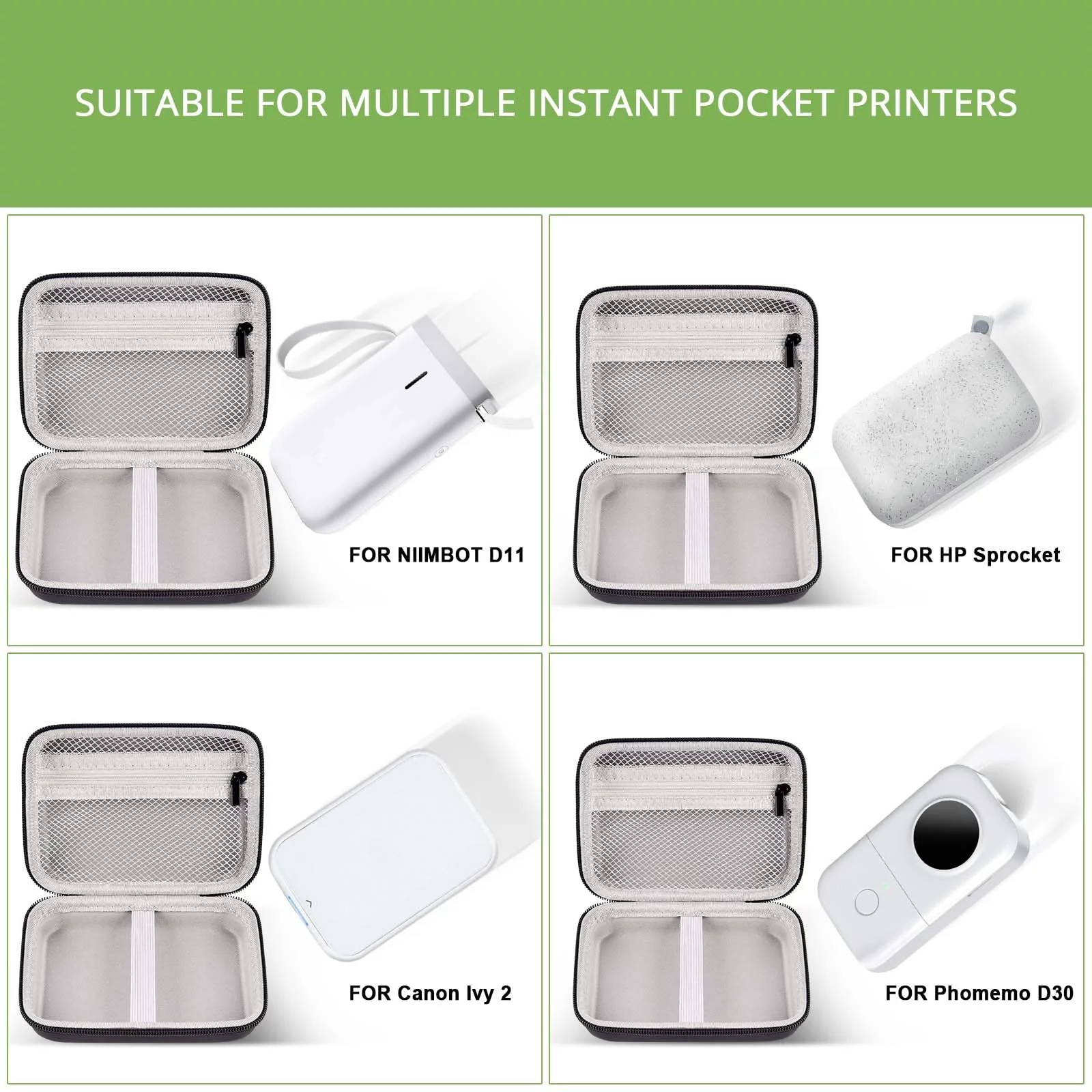 SUITABLE FOR MULTIPLE INSTANT POCKET PRINTERS

FOR NIIMBOT D11

FOR HP Sprocket

FOR Canon Ivy 2

FOR Phomemo D30