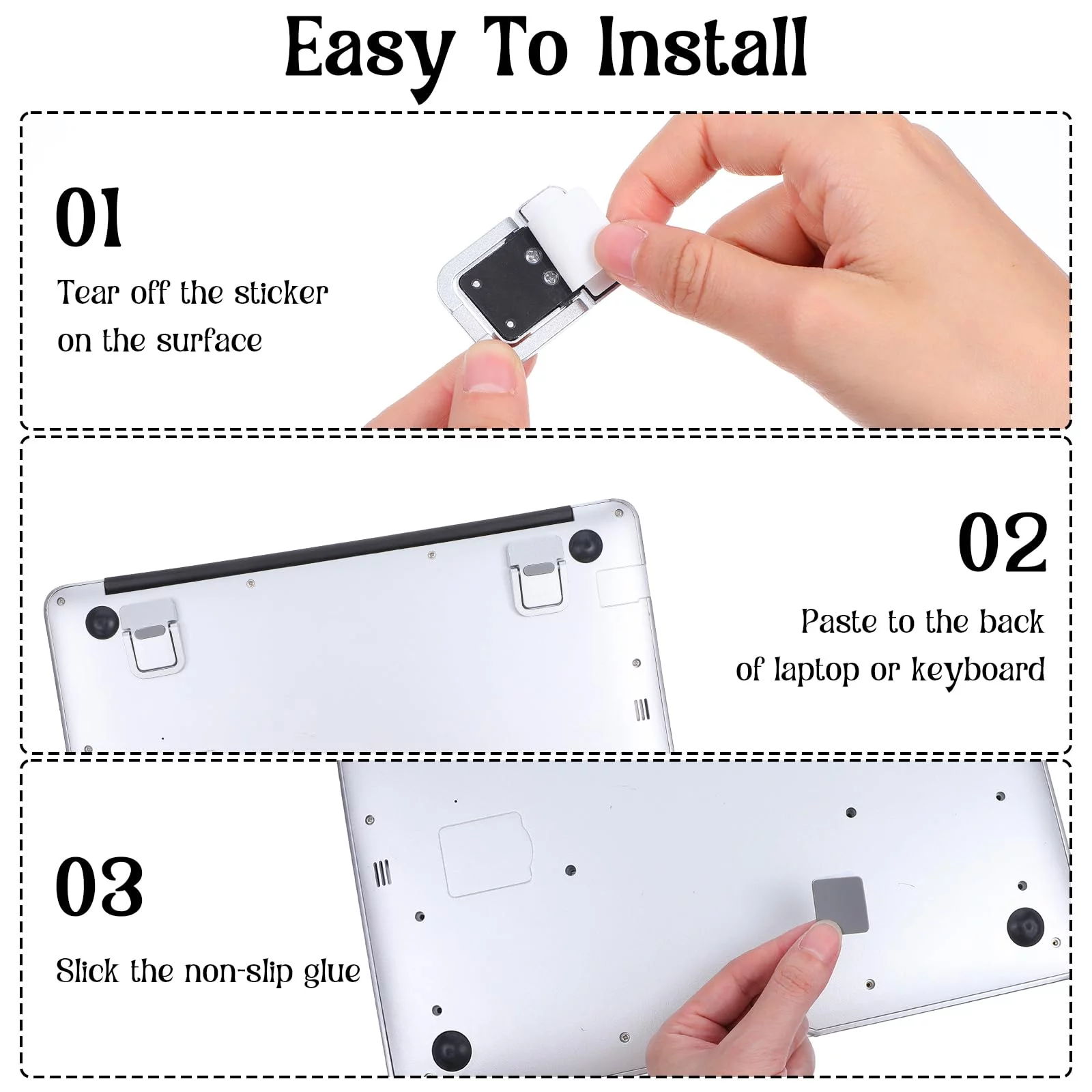 Easy To Install

01

Tear off the sticker on the surface

02

Paste to the back of laptop or keyboard

03

Slick the non-slip glue