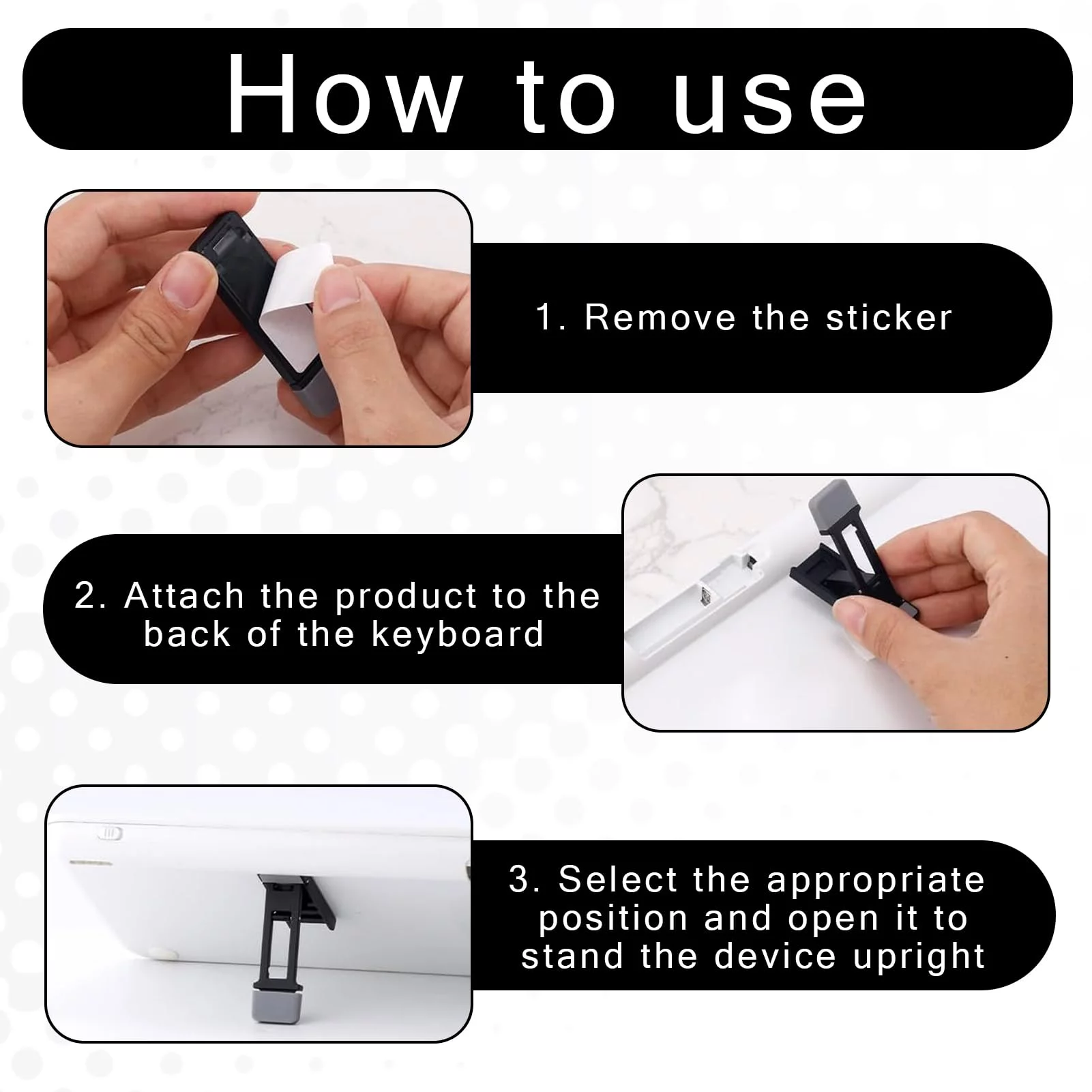 How to use

1. Remove the sticker

2. Attach the product to the back of the keyboard

3. Select the appropriate position and open it to stand the device upright