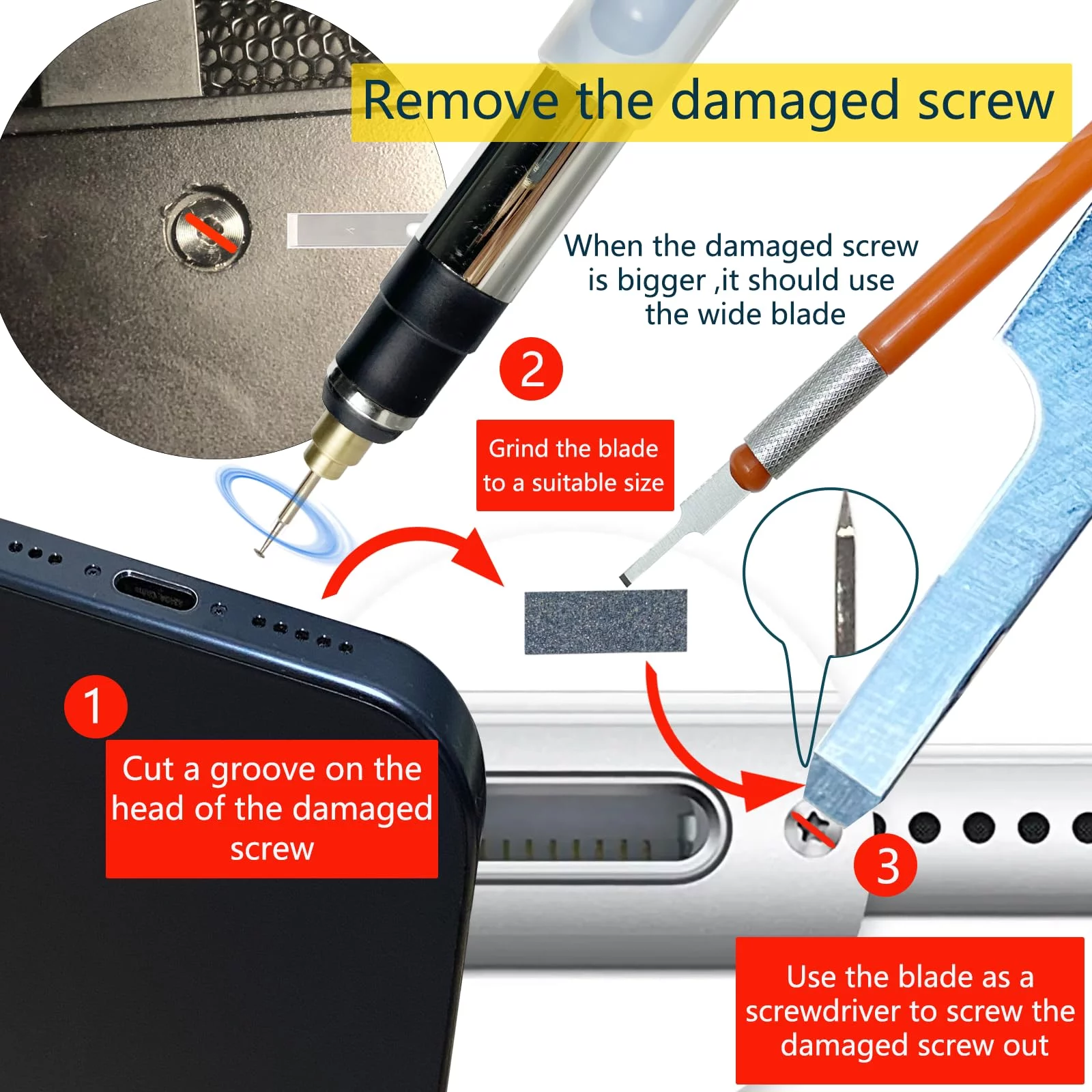 Remove the damaged screw

When the damaged screw is bigger ,it should use the wide blade

2

Grind the blade to a suitable size

1

Cut a groove on the head of the damaged screw

3

Use the blade as a screwdriver to screw the damaged screw out