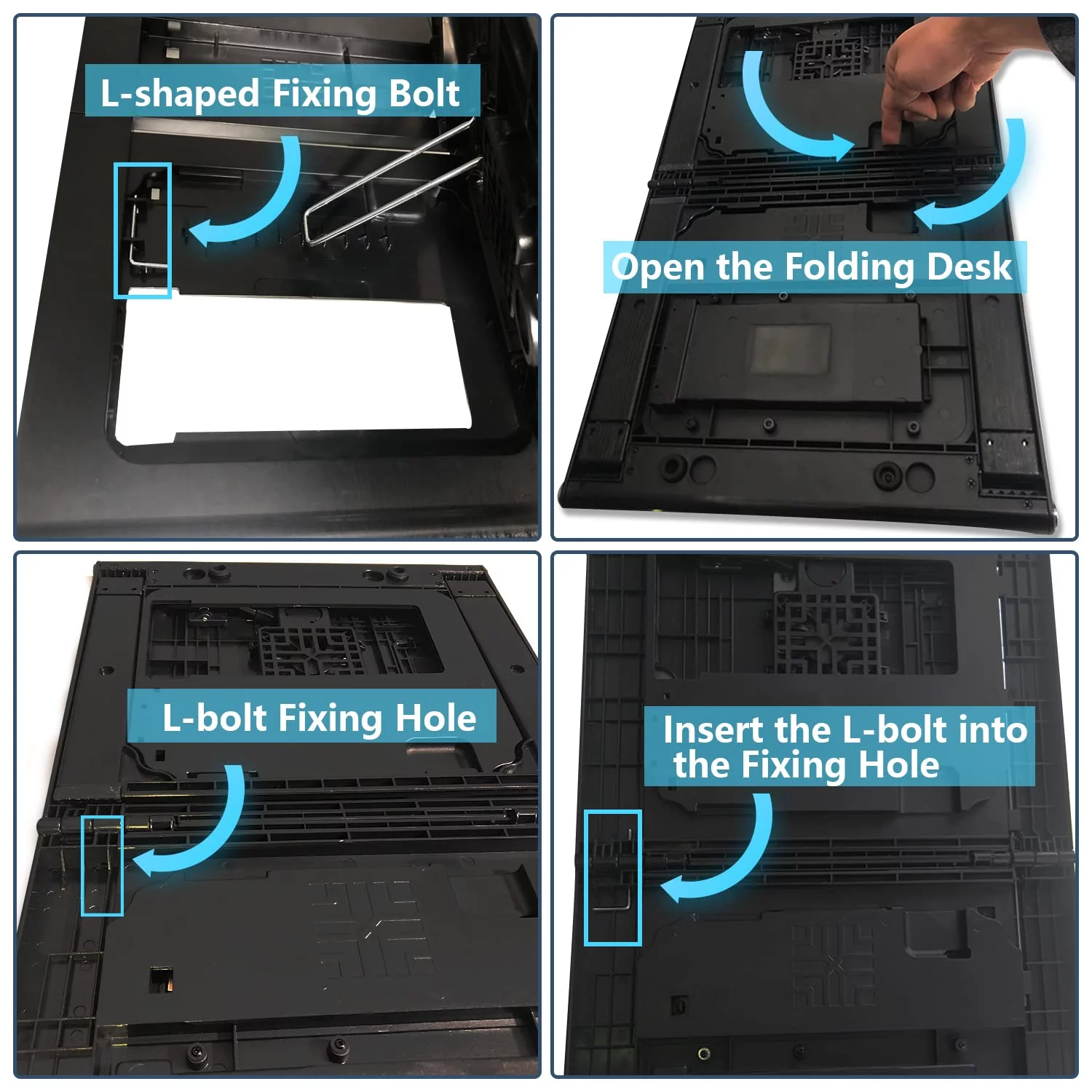 L-shaped Fixing Bolt

Open the Folding Desk

L-bolt Fixing Hole

Insert the L-bolt into the Fixing Hole