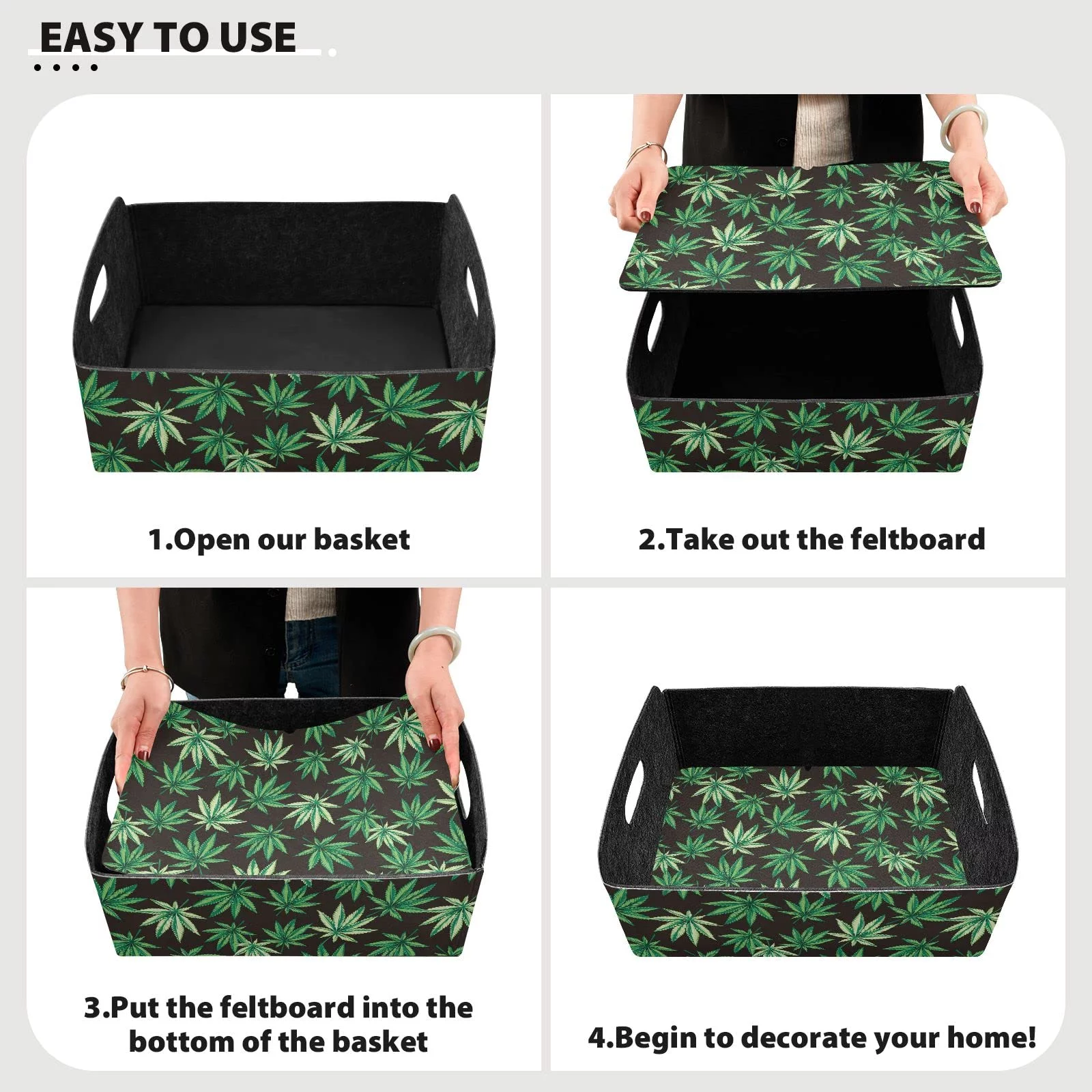 EASY TO USE

1.Open our basket

2.Take out the feltboard

3.Put the feltboard into the bottom of the basket

4.Begin to decorate your home!