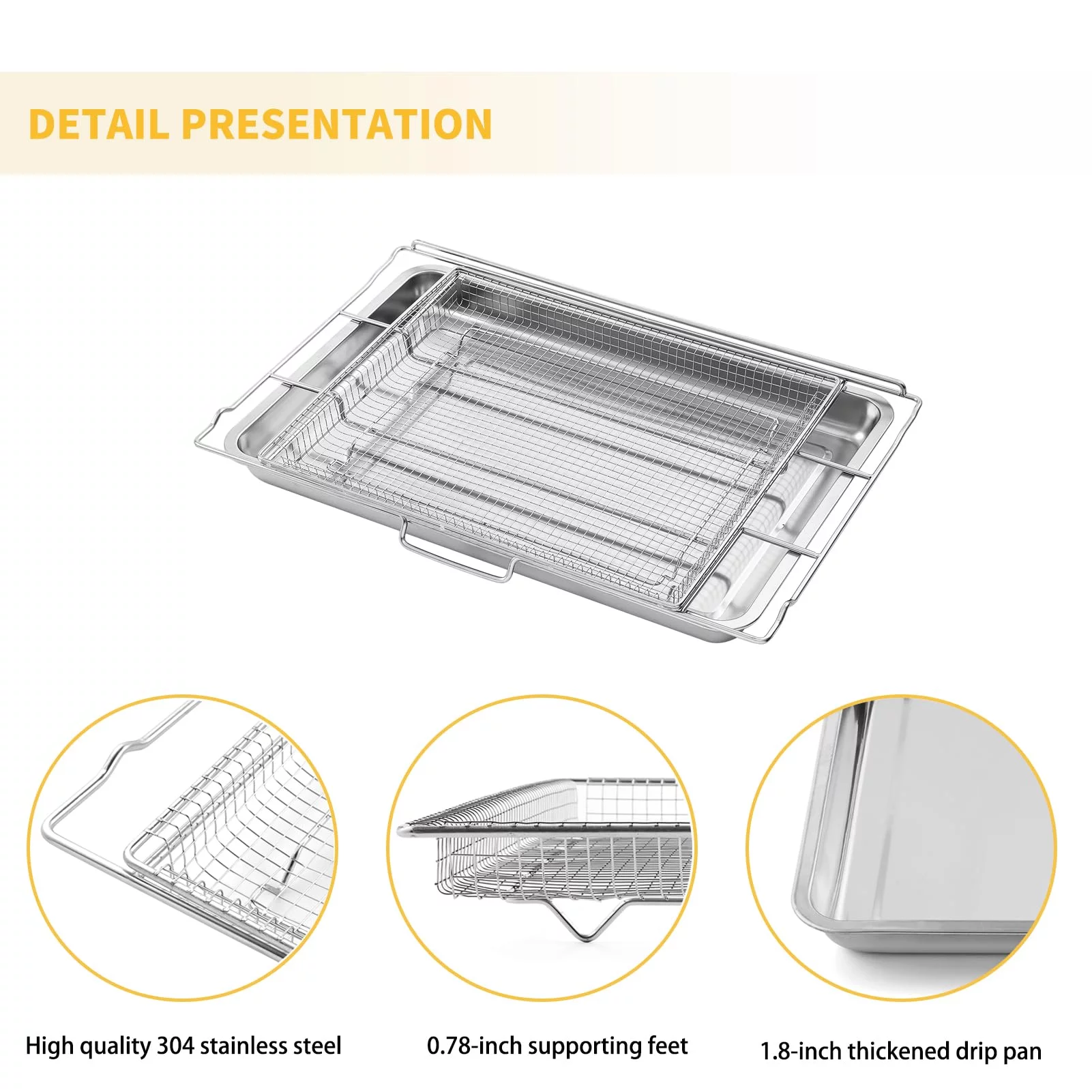 DETAIL PRESENTATION

High quality 304 stainless steel

0.78-inch supporting feet

1.8-inch thickened drip pan