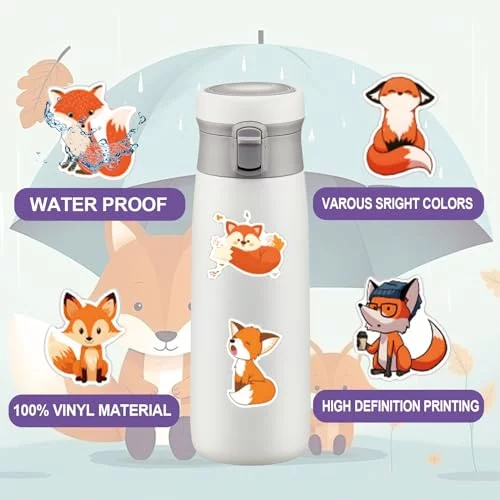 WATER PROOF

VAROUS SRIGHT COLORS

100% VINYL MATERIAL

HIGH DEFINITION PRINTING