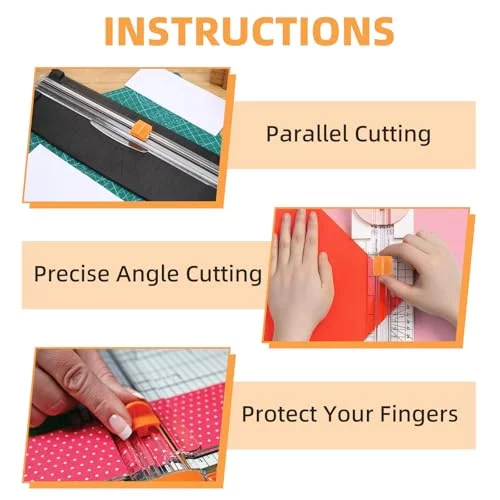 INSTRUCTIONS

Parallel Cutting

Precise Angle Cutting

Protect Your Fingers