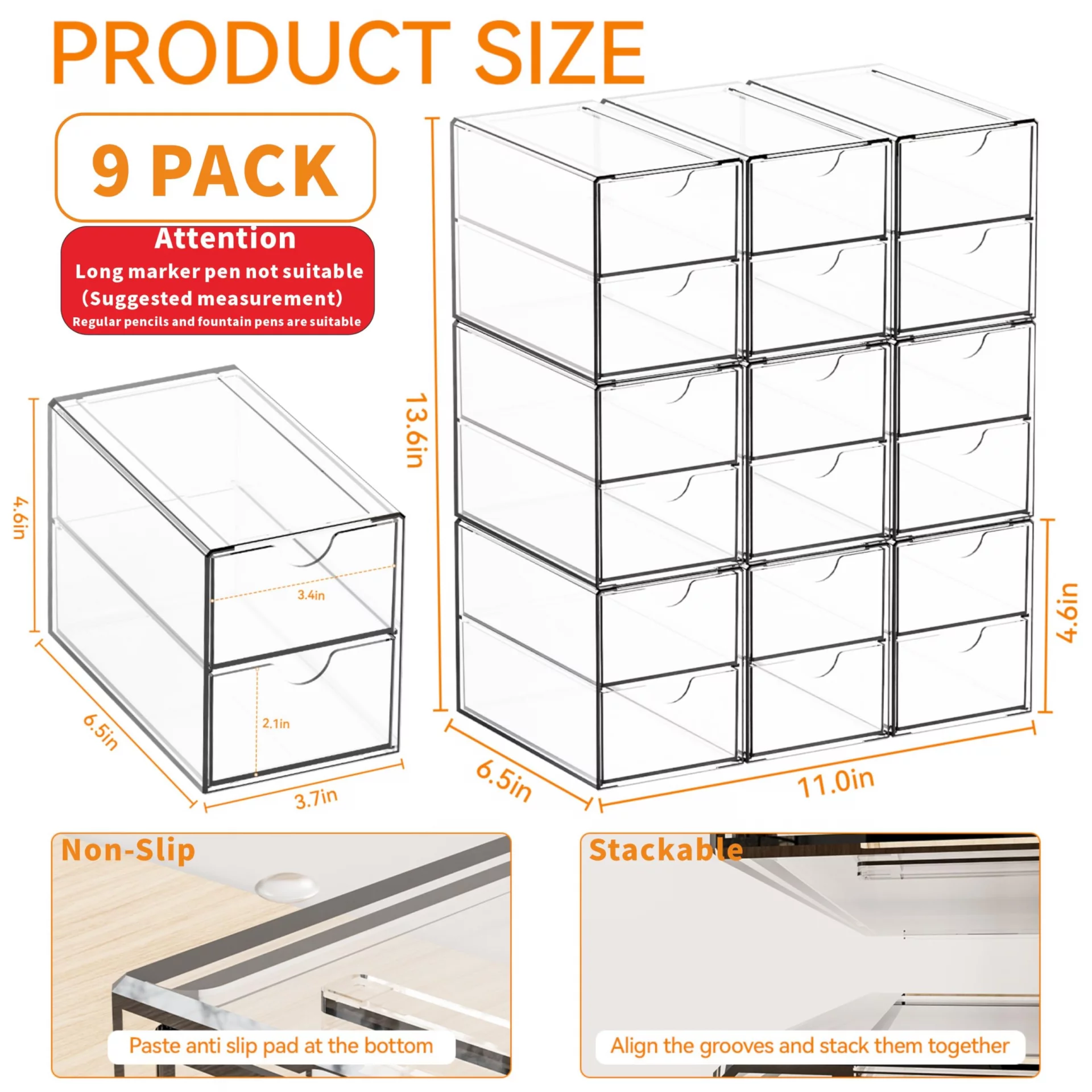 PRODUCT SIZE

9 PACK

Attention
Long marker pen not suitable
(Suggested measurement)
Regular pencils and fountain pens are suitable

4.6in
3.4in
2.1in
6.5in
3.7in

13.6in
4.6in
6.5in
11.0in

Non-Slip
Paste anti slip pad at the bottom

Stackable
Align the grooves and stack them together