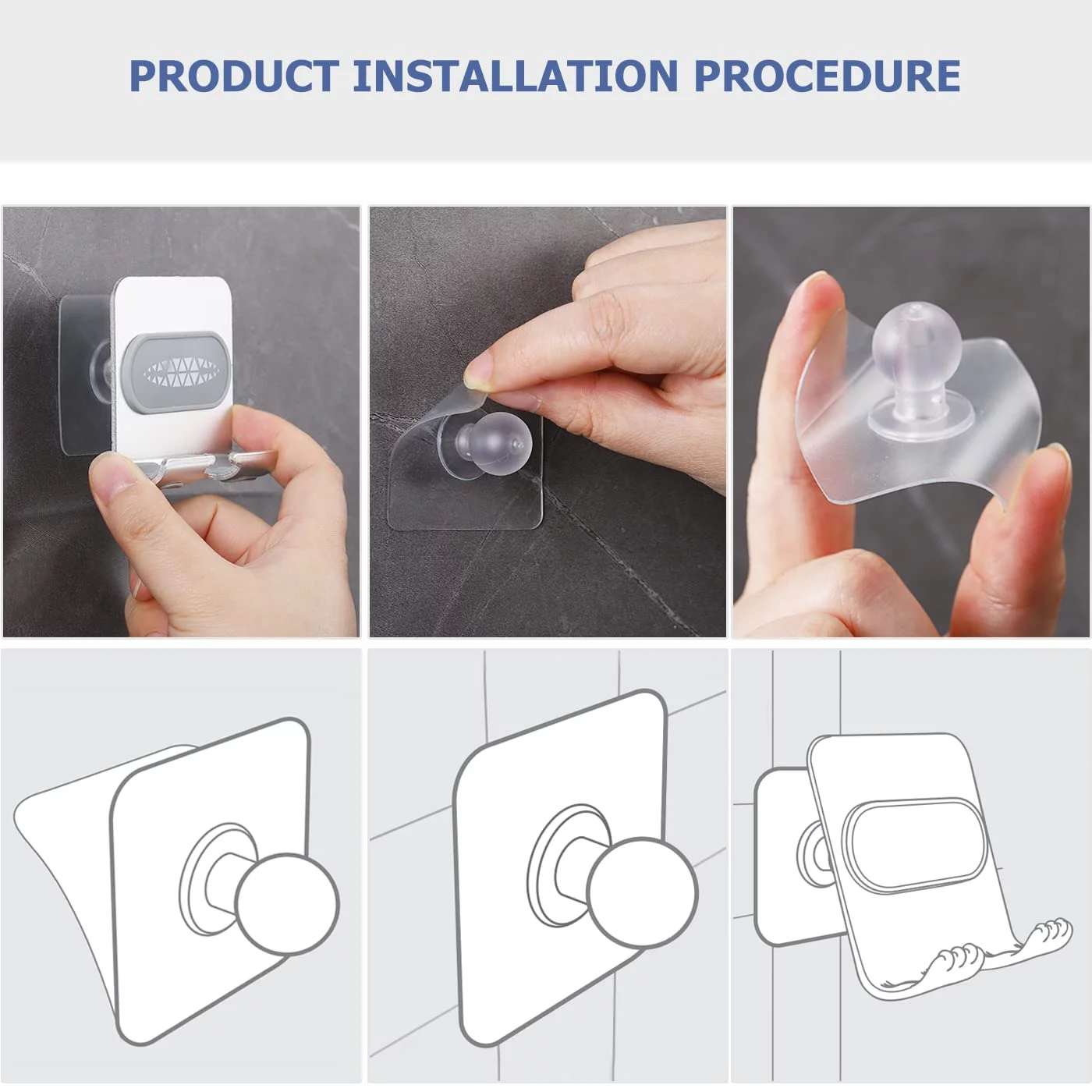 PRODUCT INSTALLATION PROCEDURE