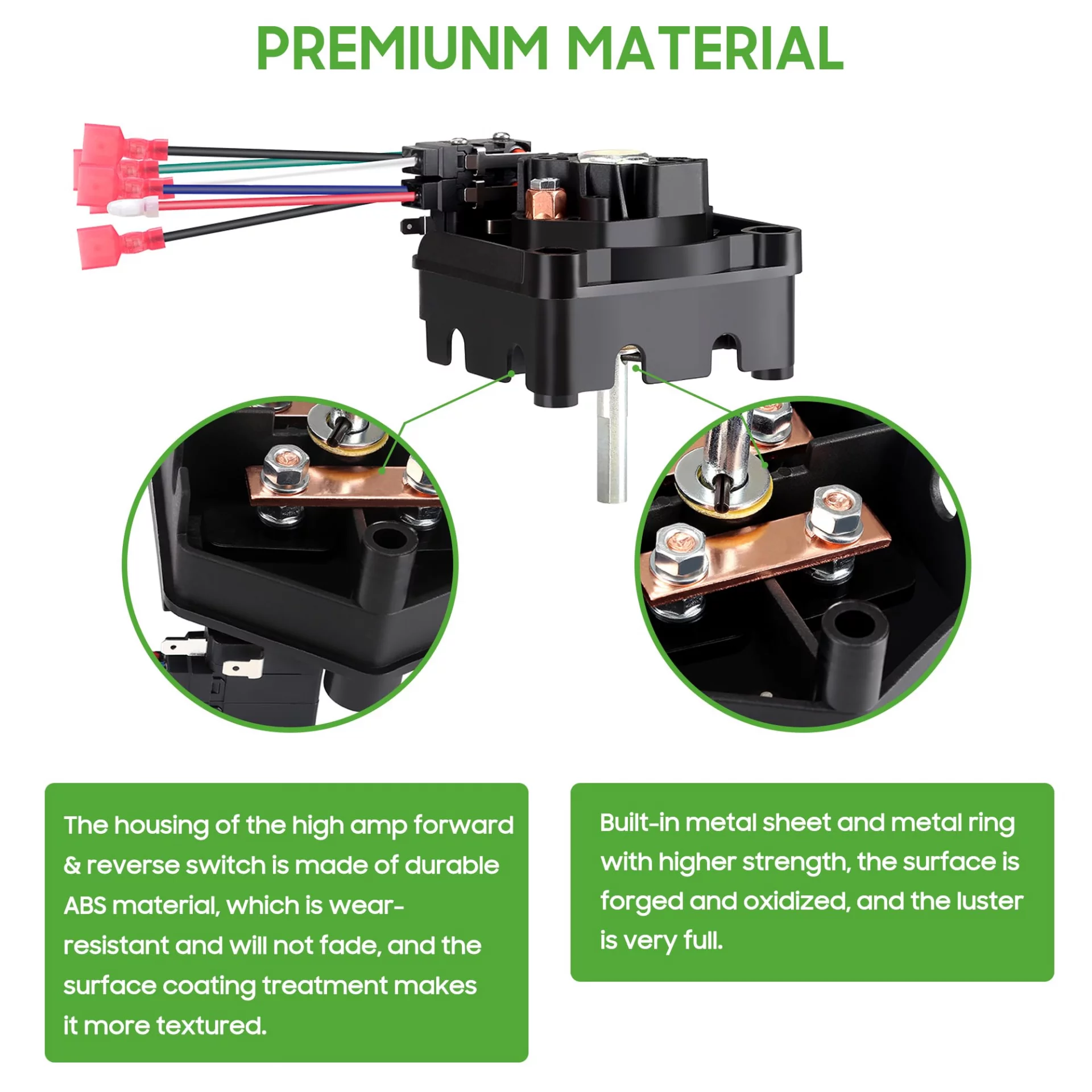 PREMIUNM MATERIAL

The housing of the high amp forward & reverse switch is made of durable ABS material, which is wear-resistant and will not fade, and the surface coating treatment makes it more textured.

Built-in metal sheet and metal ring with higher strength, the surface is forged and oxidized, and the luster is very full.