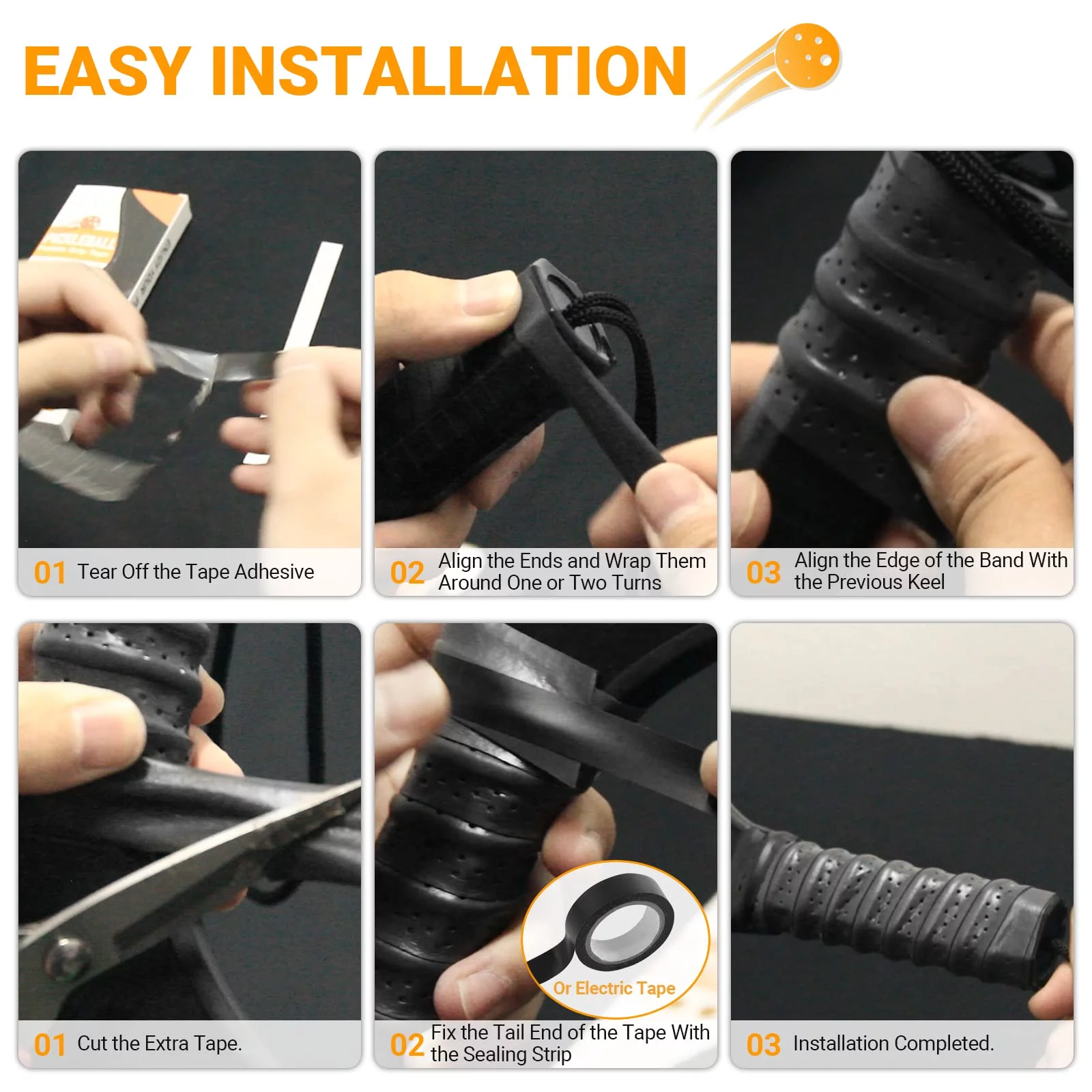 EASY INSTALLATION

PICKLEBALL

01 Tear Off the Tape Adhesive

02 Align the Ends and Wrap Them Around One or Two Turns

03 Align the Edge of the Band With the Previous Keel

01 Cut the Extra Tape.

Or Electric Tape

02 Fix the Tail End of the Tape With the Sealing Strip

03 Installation Completed.