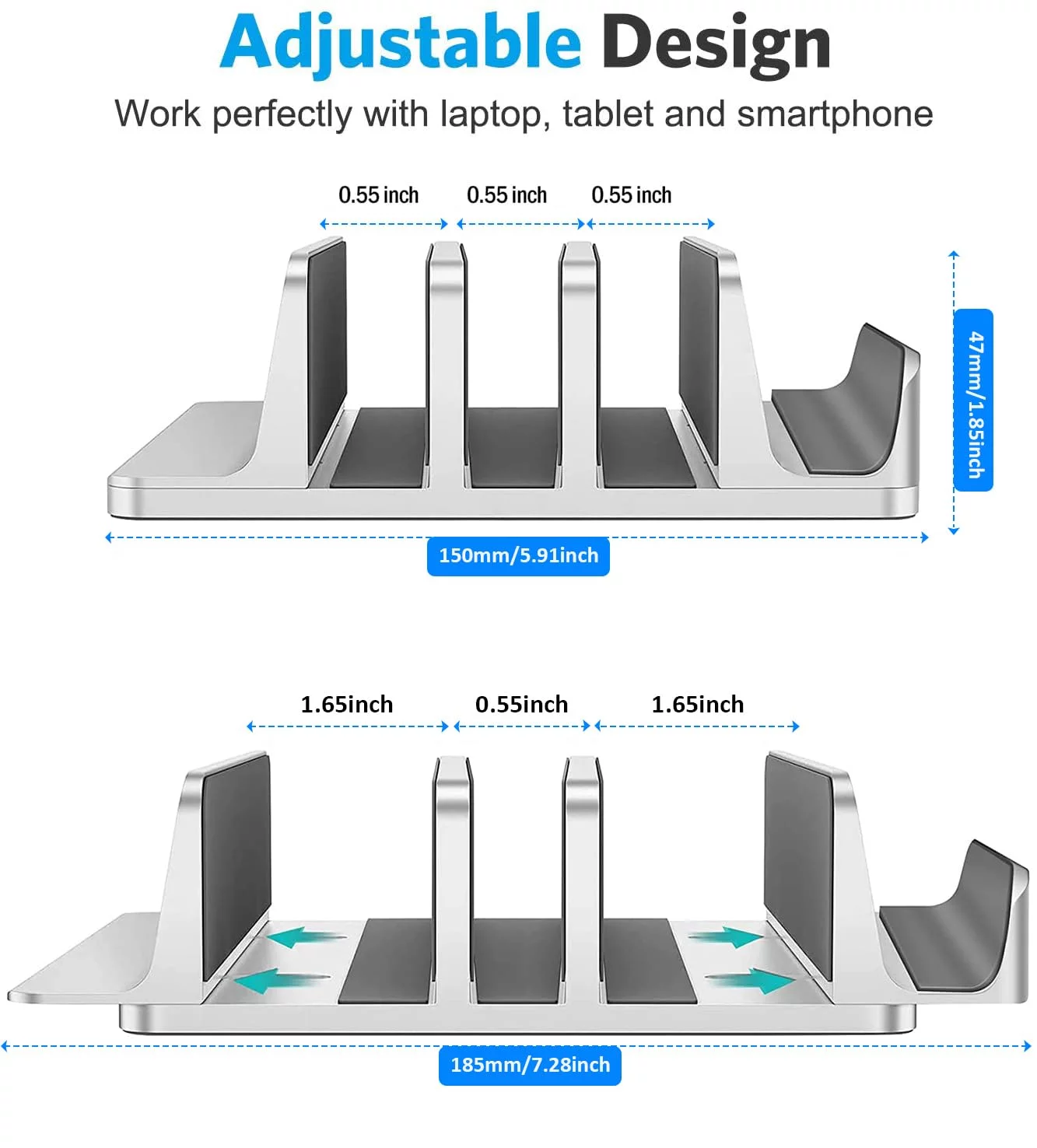 Adjustable Design

Work perfectly with laptop, tablet and smartphone

0.55 inch 0.55 inch 0.55 inch

47mm/1.85inch

150mm/5.91inch

1.65inch 0.55inch 1.65inch

185mm/7.28inch