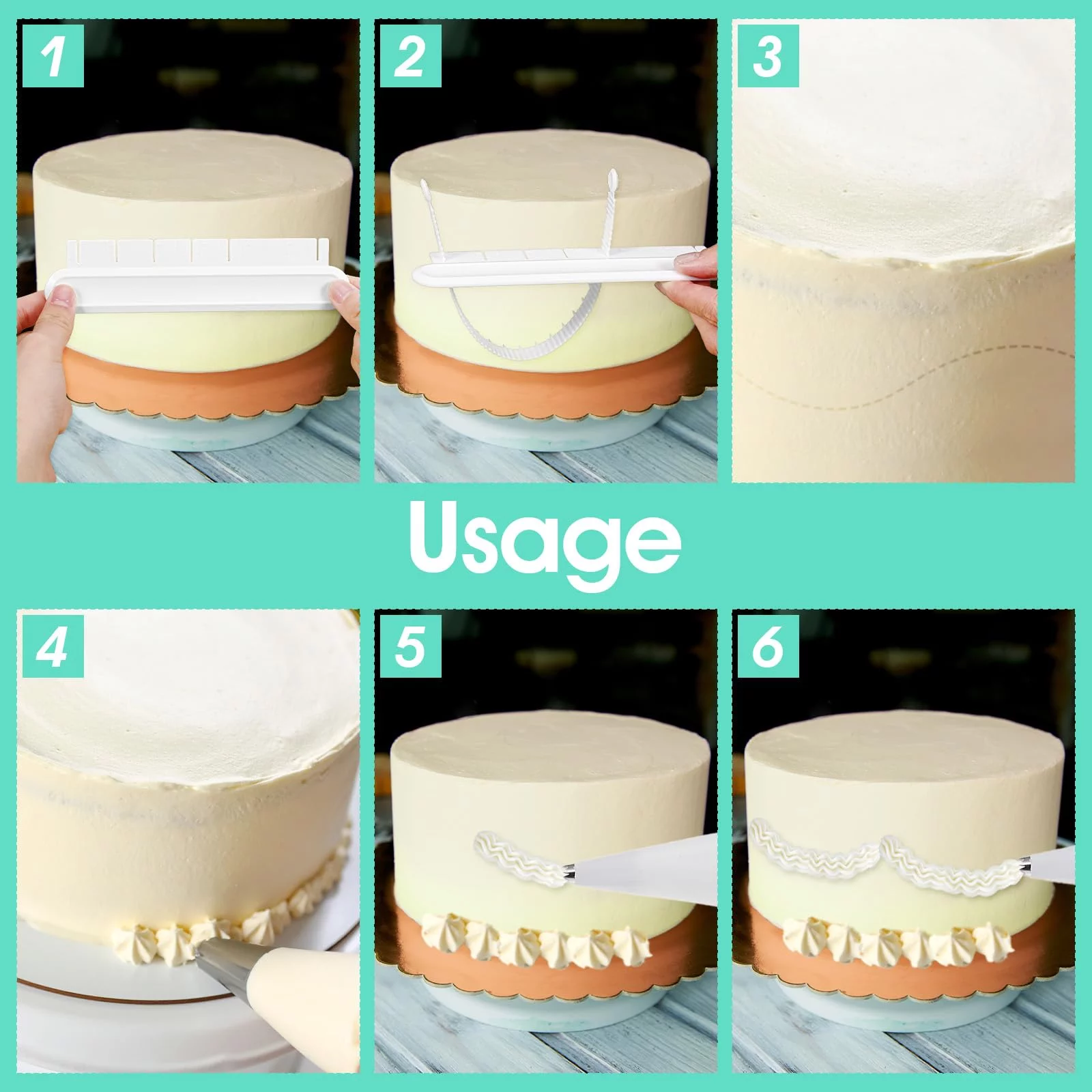 1

2

3

Usage

4

5

6