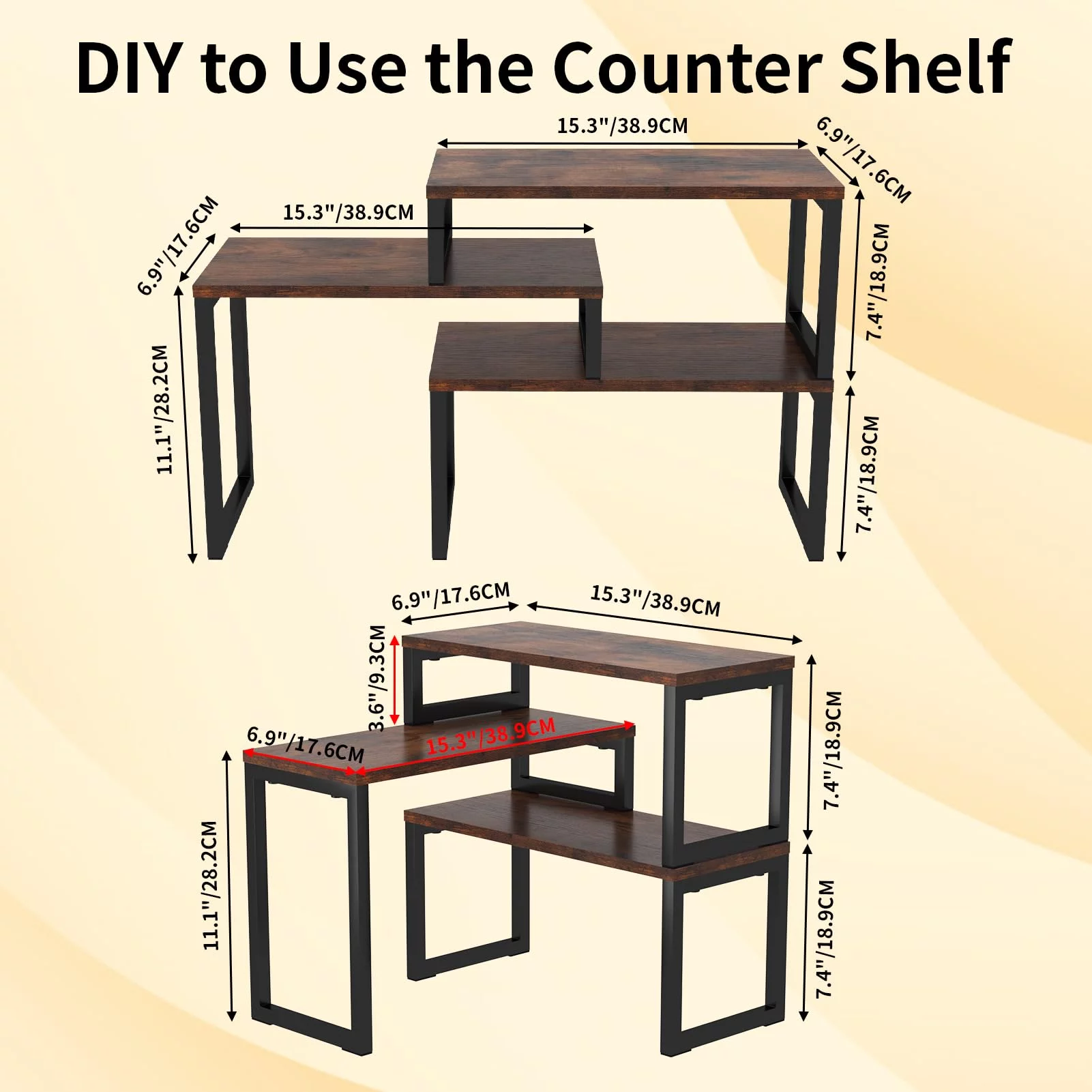 DIY to Use the Counter Shelf

15.3"/38.9CM

6.9"/17.6CM

15.3"/38.9CM

6.9"/17.6CM

7.4"/18.9CM

11.1"/28.2CM

7.4"/18.9CM

6.9"/17.6CM

15.3"/38.9CM

3.6"/9.3CM

6.9"/17.6CM

15.3"/38.9CM

7.4"/18.9CM

11.1"/28.2CM

7.4"/18.9CM