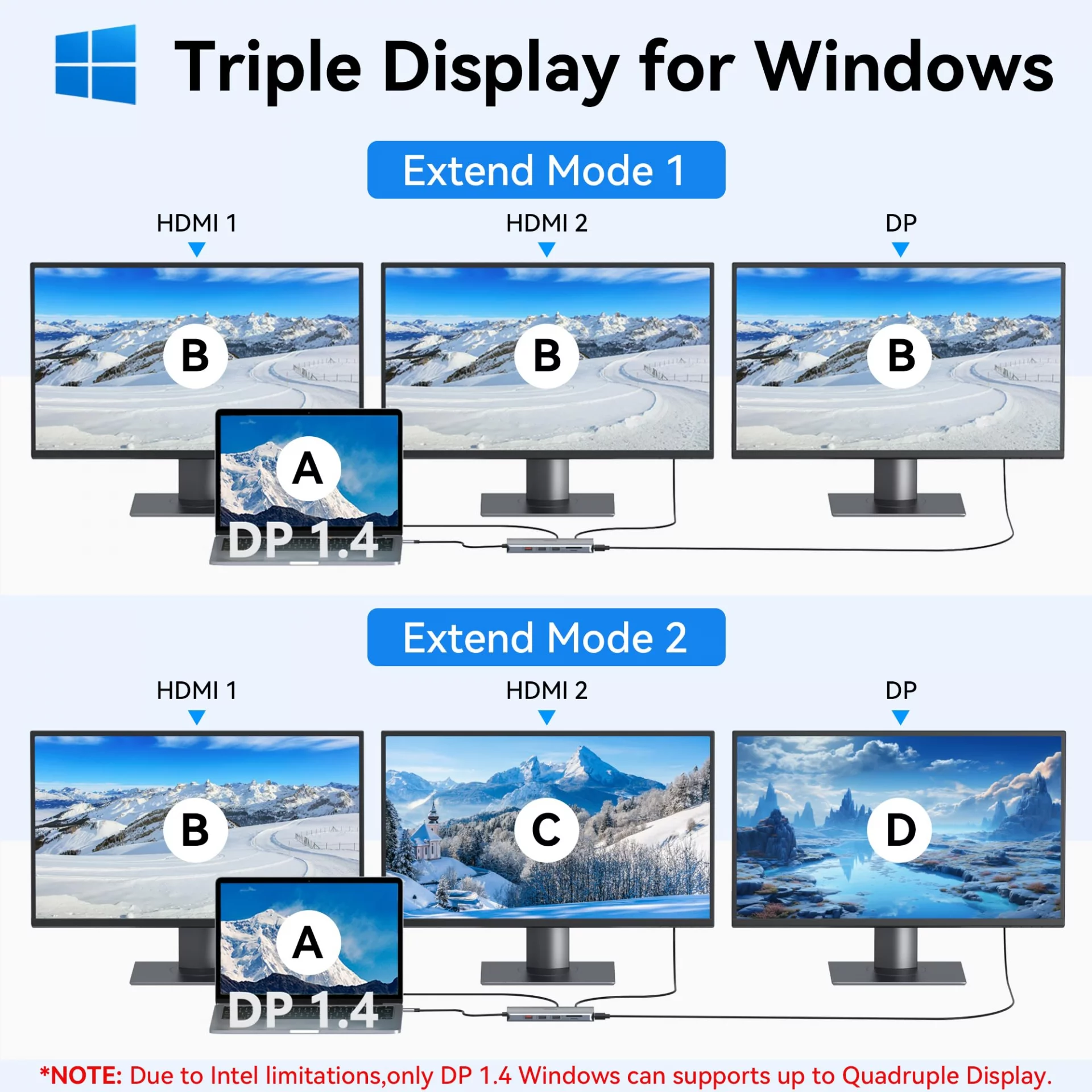 Triple Display for Windows

Extend Mode 1

HDMI 1

HDMI 2

DP

B

B

B

A

DP 1.4

Extend Mode 2

HDMI 1

HDMI 2

DP

B

C

D

A

DP 1.4

*NOTE: Due to Intel limitations,only DP 1.4 Windows can supports up to Quadruple Display.