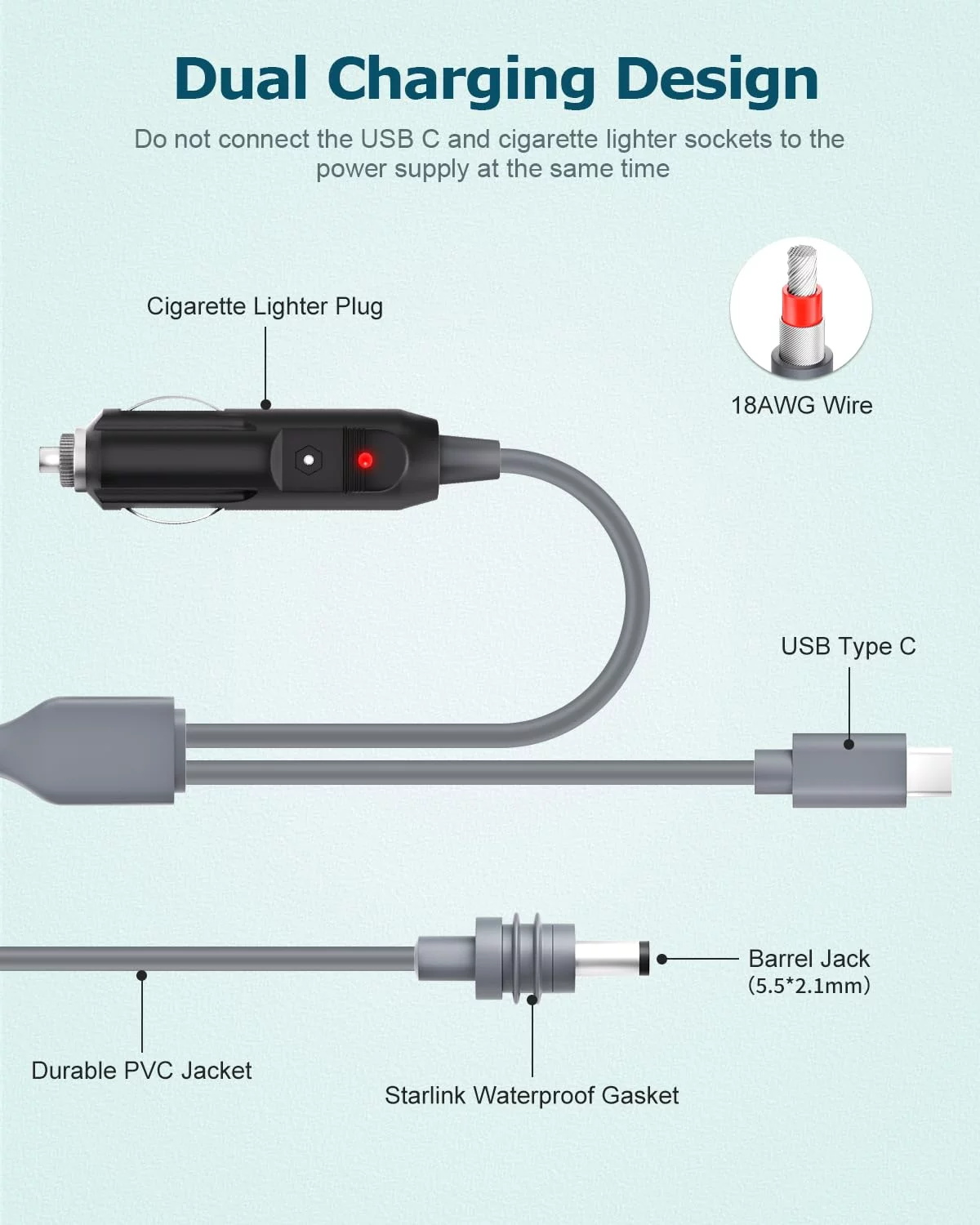 Dual Charging Design

Do not connect the USB C and cigarette lighter sockets to the power supply at the same time

Cigarette Lighter Plug

18AWG Wire

USB Type C

Barrel Jack
(5.5*2.1mm)

Durable PVC Jacket

Starlink Waterproof Gasket