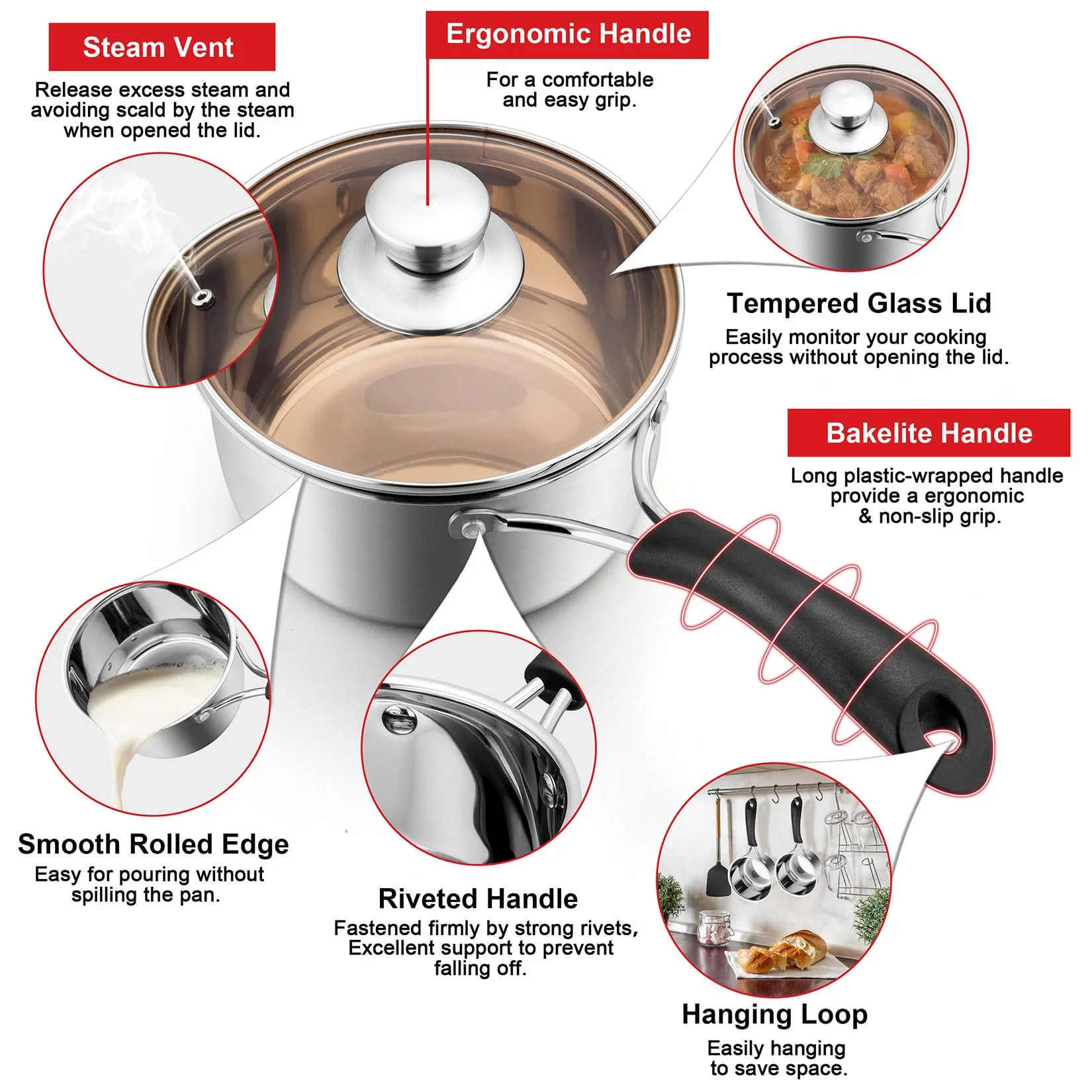 Steam Vent

Release excess steam and avoiding scald by the steam when opened the lid.

Ergonomic Handle

For a comfortable and easy grip.

Tempered Glass Lid

Easily monitor your cooking process without opening the lid.

Bakelite Handle

Long plastic-wrapped handle provide a ergonomic & non-slip grip.

Smooth Rolled Edge

Easy for pouring without spilling the pan.

Riveted Handle

Fastened firmly by strong rivets, Excellent support to prevent falling off.

Hanging Loop

Easily hanging to save space.