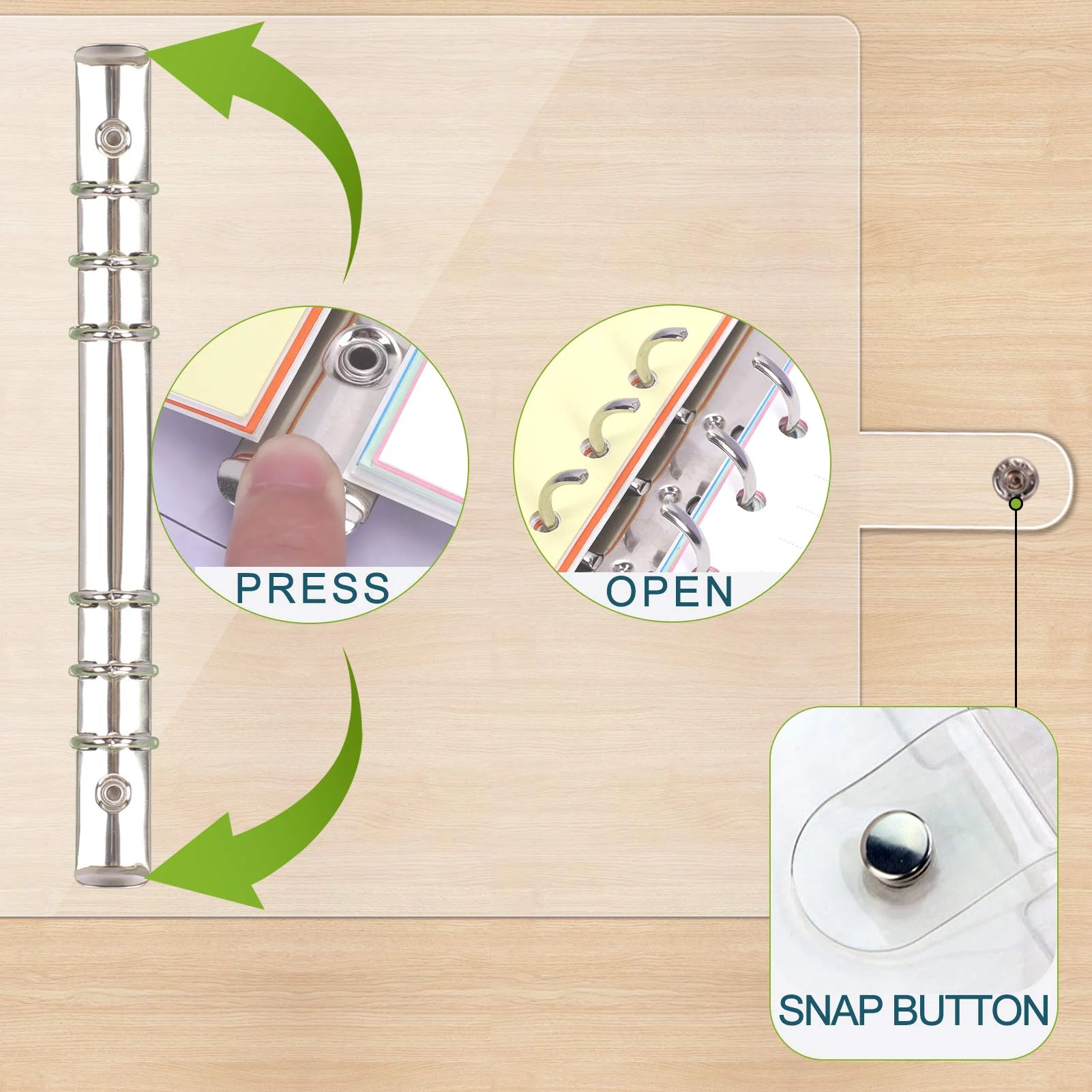 PRESS

OPEN

SNAP BUTTON