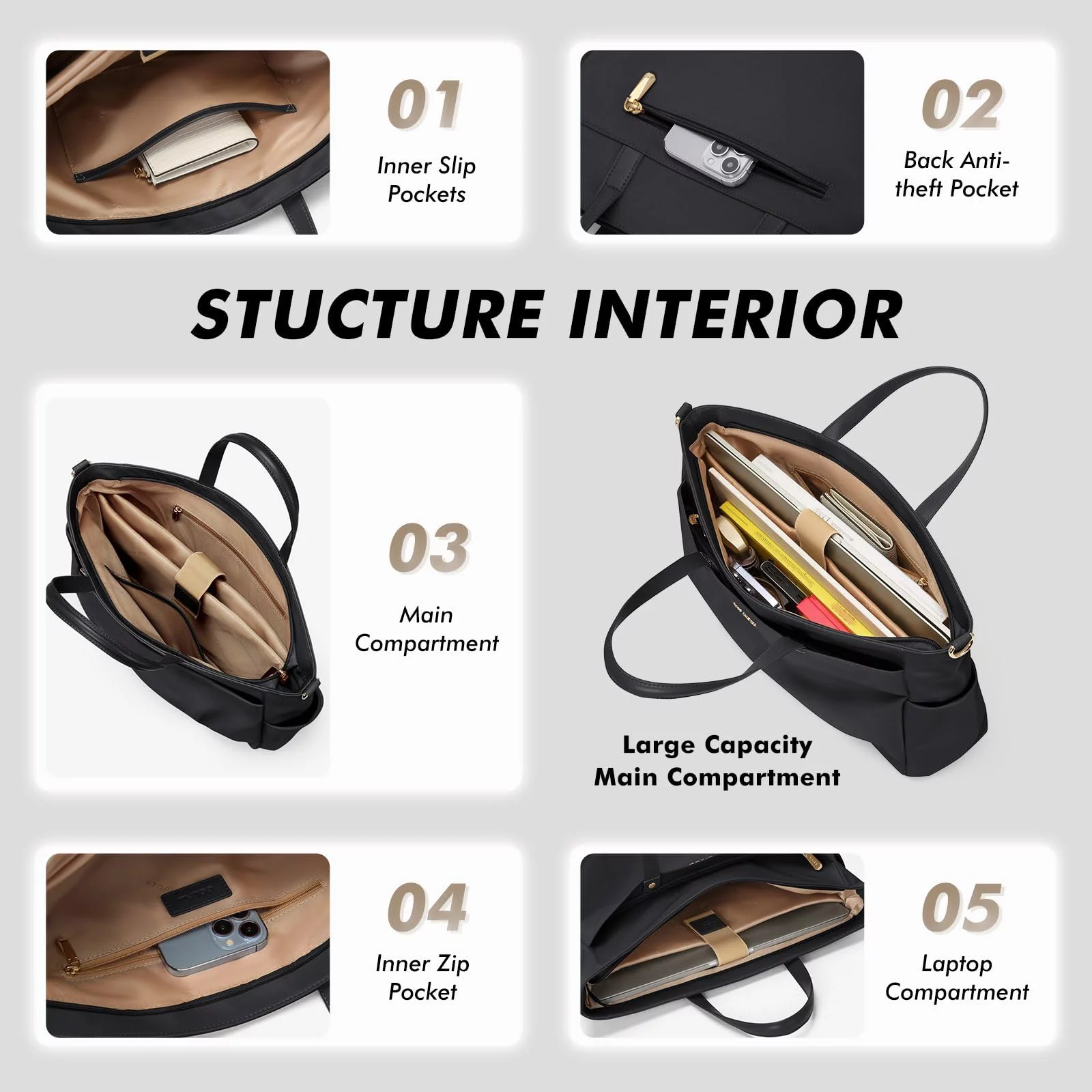 01
Inner Slip Pockets

02
Back Anti-theft Pocket

STUCTURE INTERIOR

03
Main Compartment

Large Capacity Main Compartment

04
Inner Zip Pocket

05
Laptop Compartment