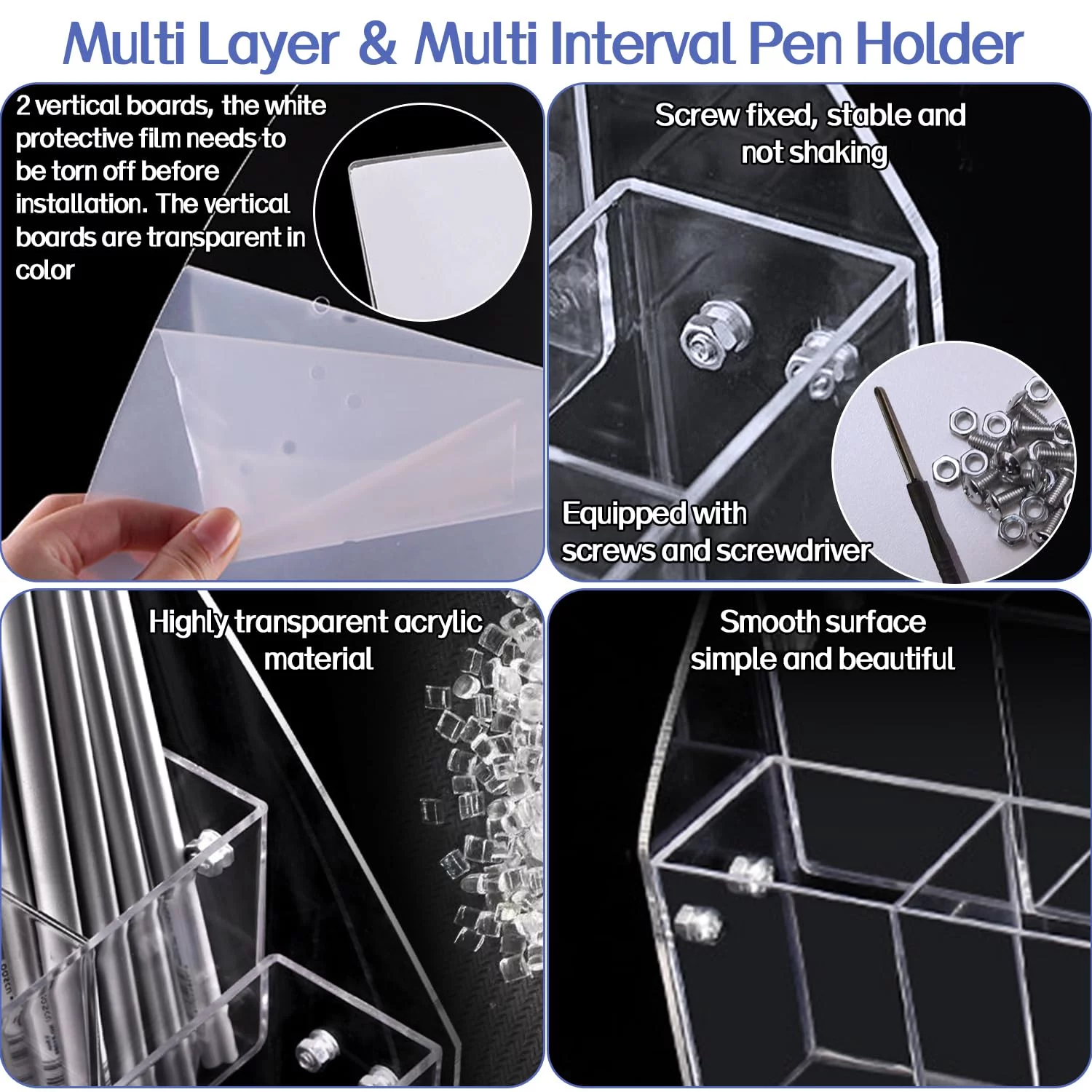 Multi Layer & Multi Interval Pen Holder

2 vertical boards, the white protective film needs to be torn off before installation. The vertical boards are transparent in color

Screw fixed, stable and not shaking

Equipped with screws and screwdriver

Highly transparent acrylic material

Smooth surface simple and beautiful