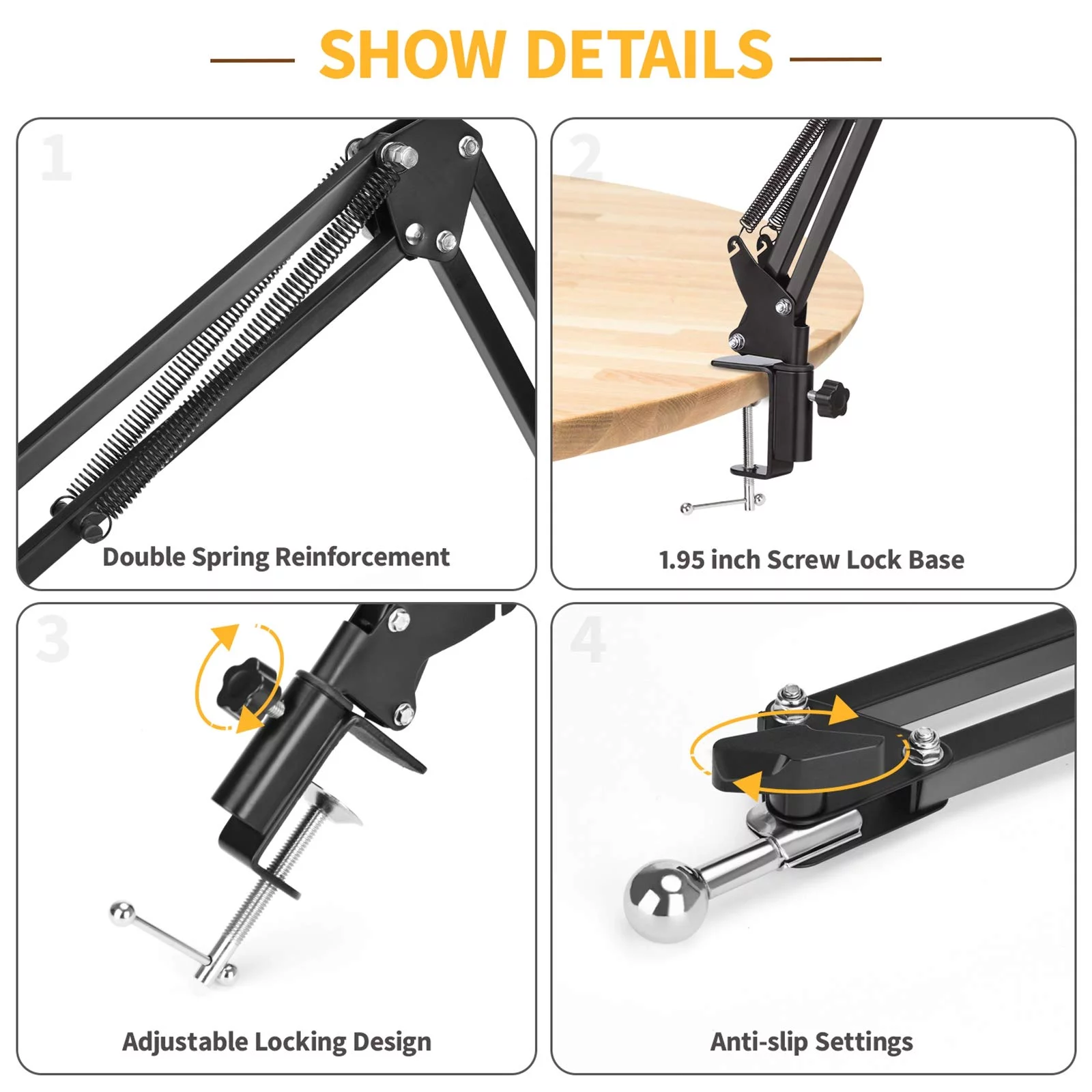 SHOW DETAILS

1

Double Spring Reinforcement

2

1.95 inch Screw Lock Base

3

Adjustable Locking Design

4

Anti-slip Settings