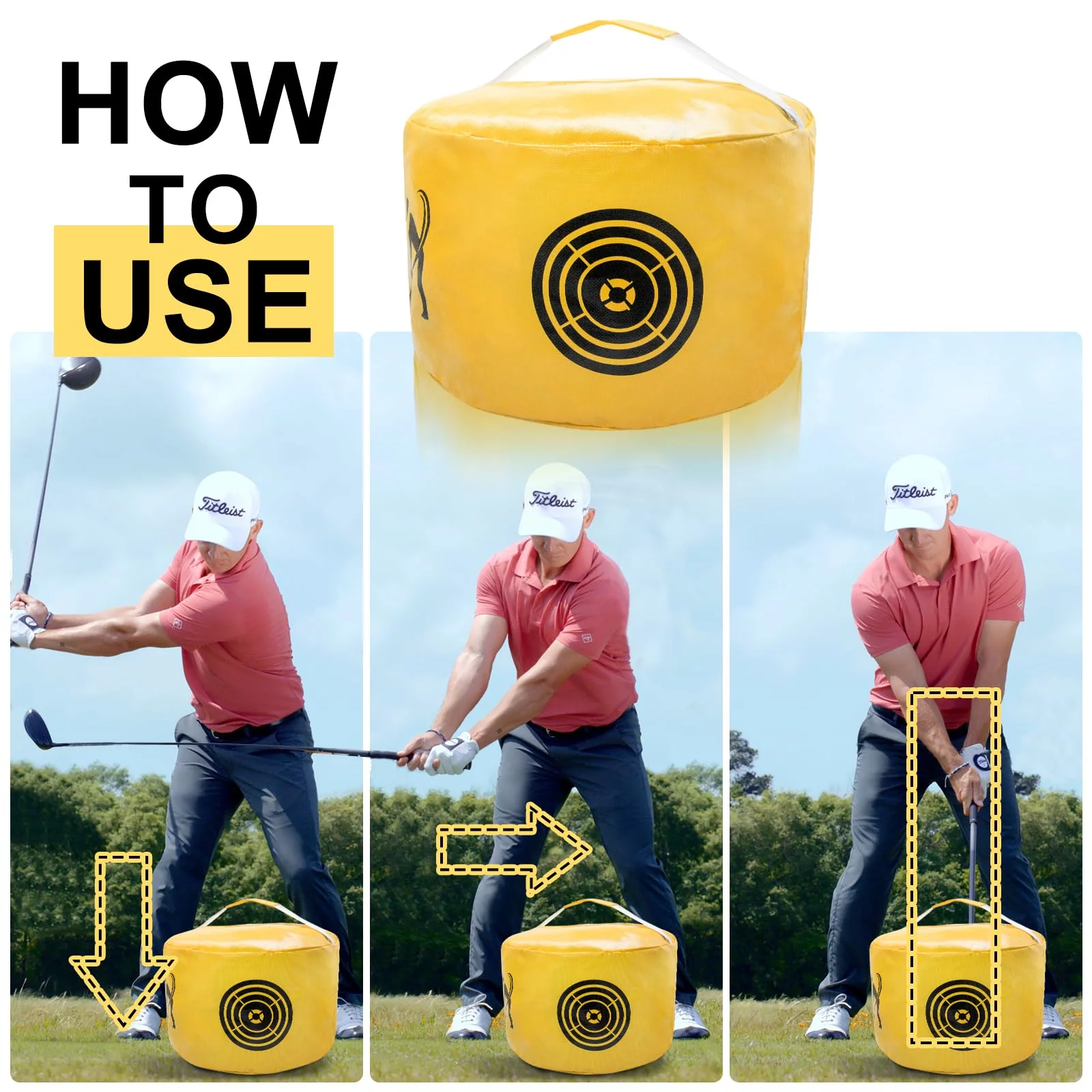 HOW TO USE

Titleist

Titleist

Titleist