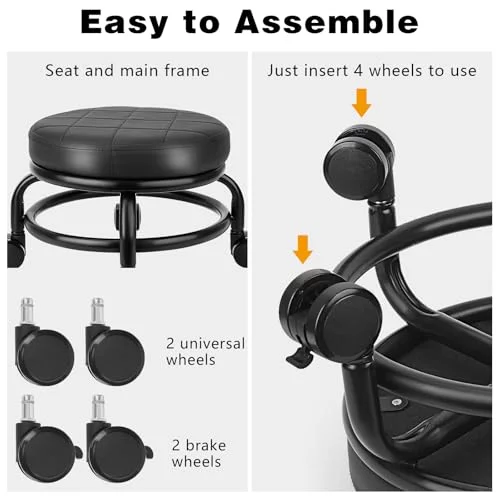 Easy to Assemble

Seat and main frame

2 universal wheels

2 brake wheels

Just insert 4 wheels to use