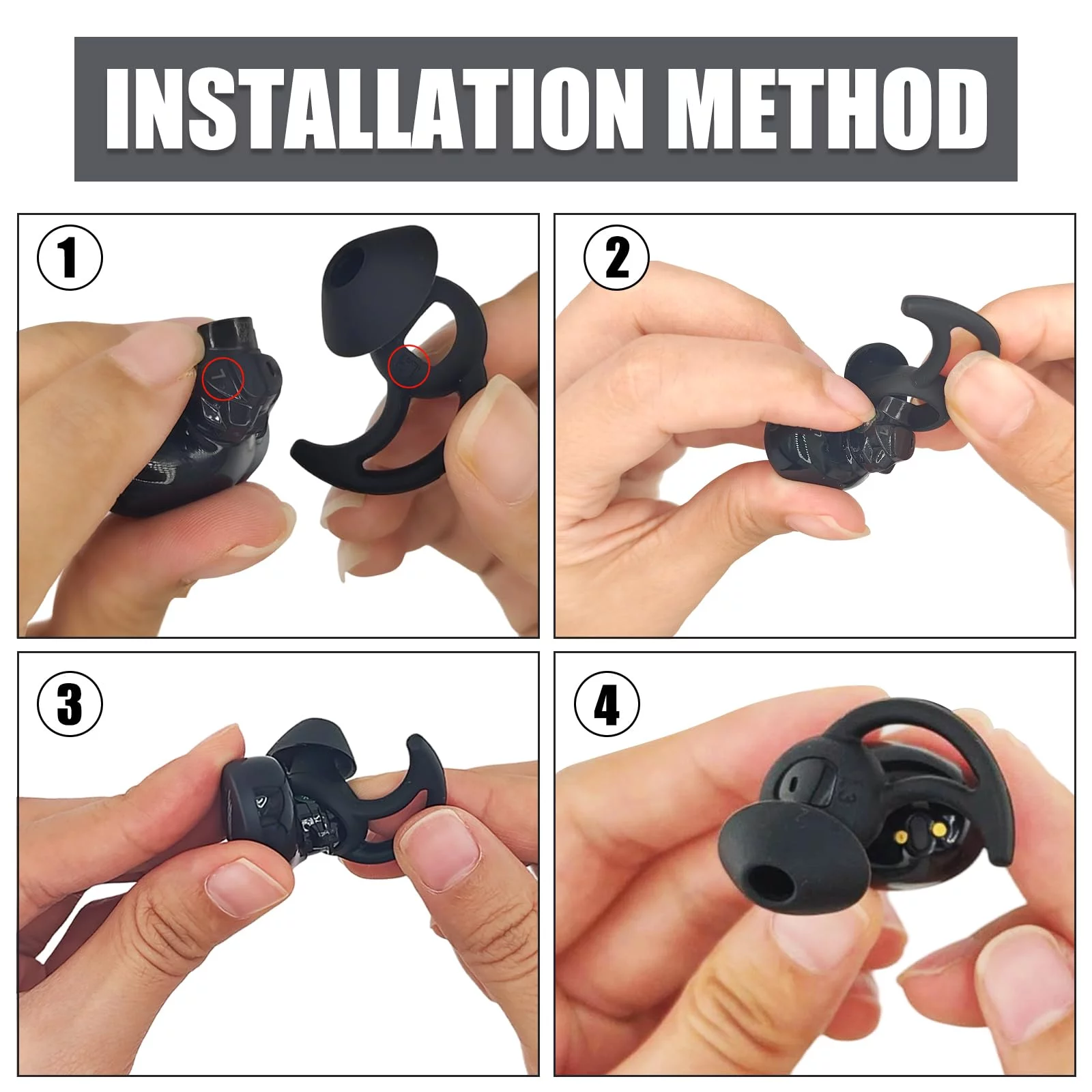 INSTALLATION METHOD

1

2

3

4