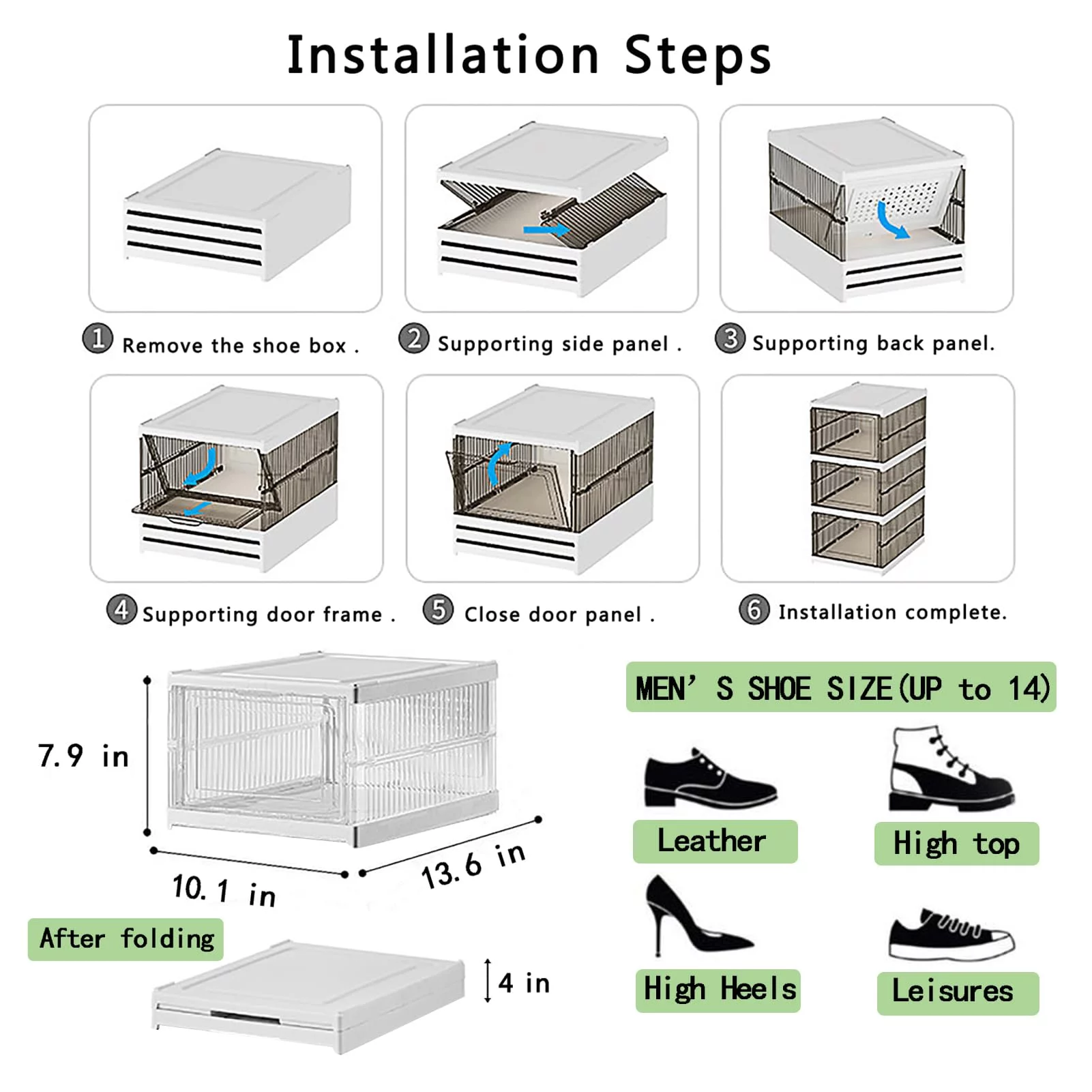 Installation Steps

① Remove the shoe box .

② Supporting side panel .

③ Supporting back panel.

④ Supporting door frame .

⑤ Close door panel .

⑥ Installation complete.

7.9 in

10.1 in

13.6 in

After folding

4 in

MEN' S SHOE SIZE(UP to 14)

Leather

High top

High Heels

Leisures