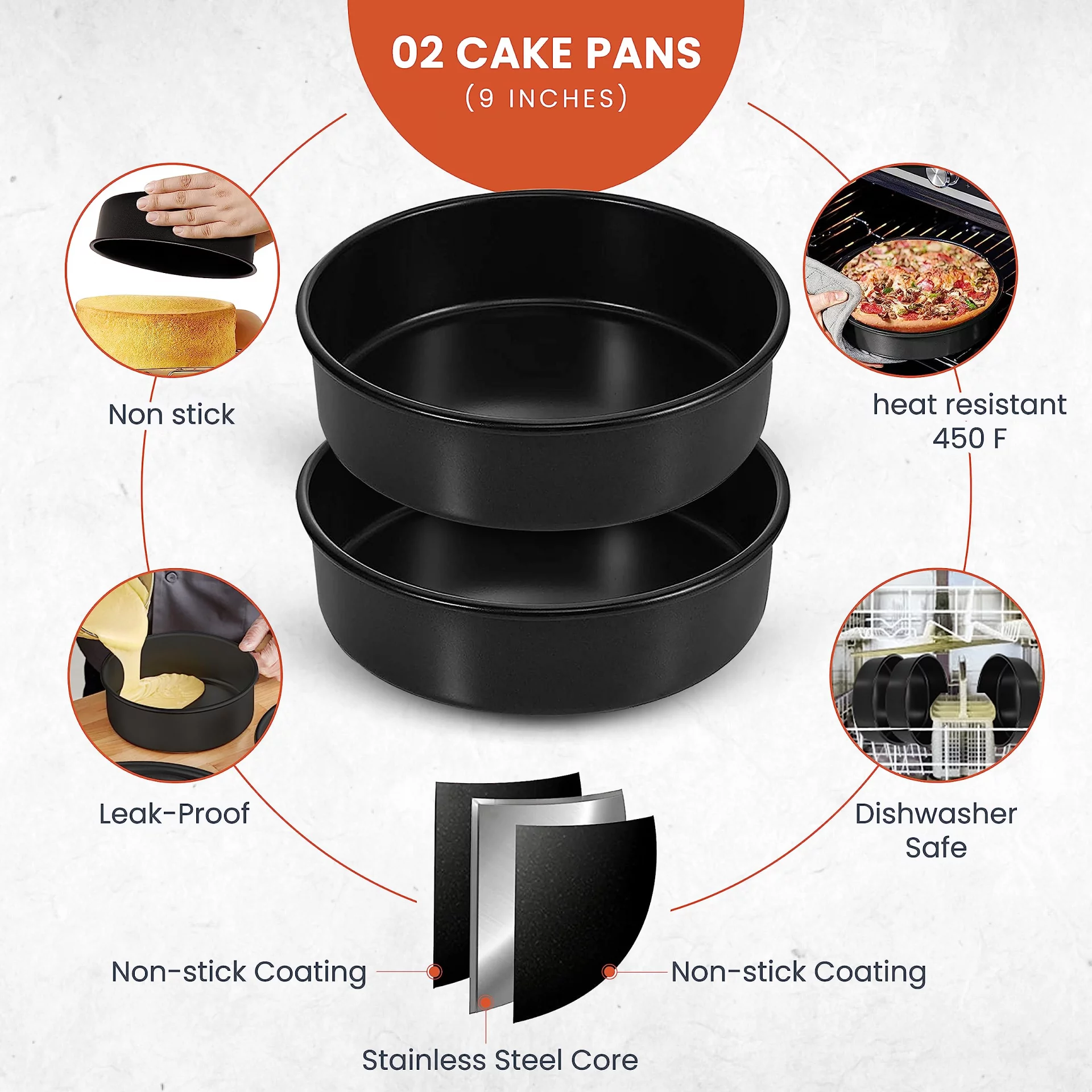 02 CAKE PANS
(9 INCHES)

Non stick

heat resistant
450 F

Leak-Proof

Dishwasher
Safe

Non-stick Coating

Non-stick Coating

Stainless Steel Core