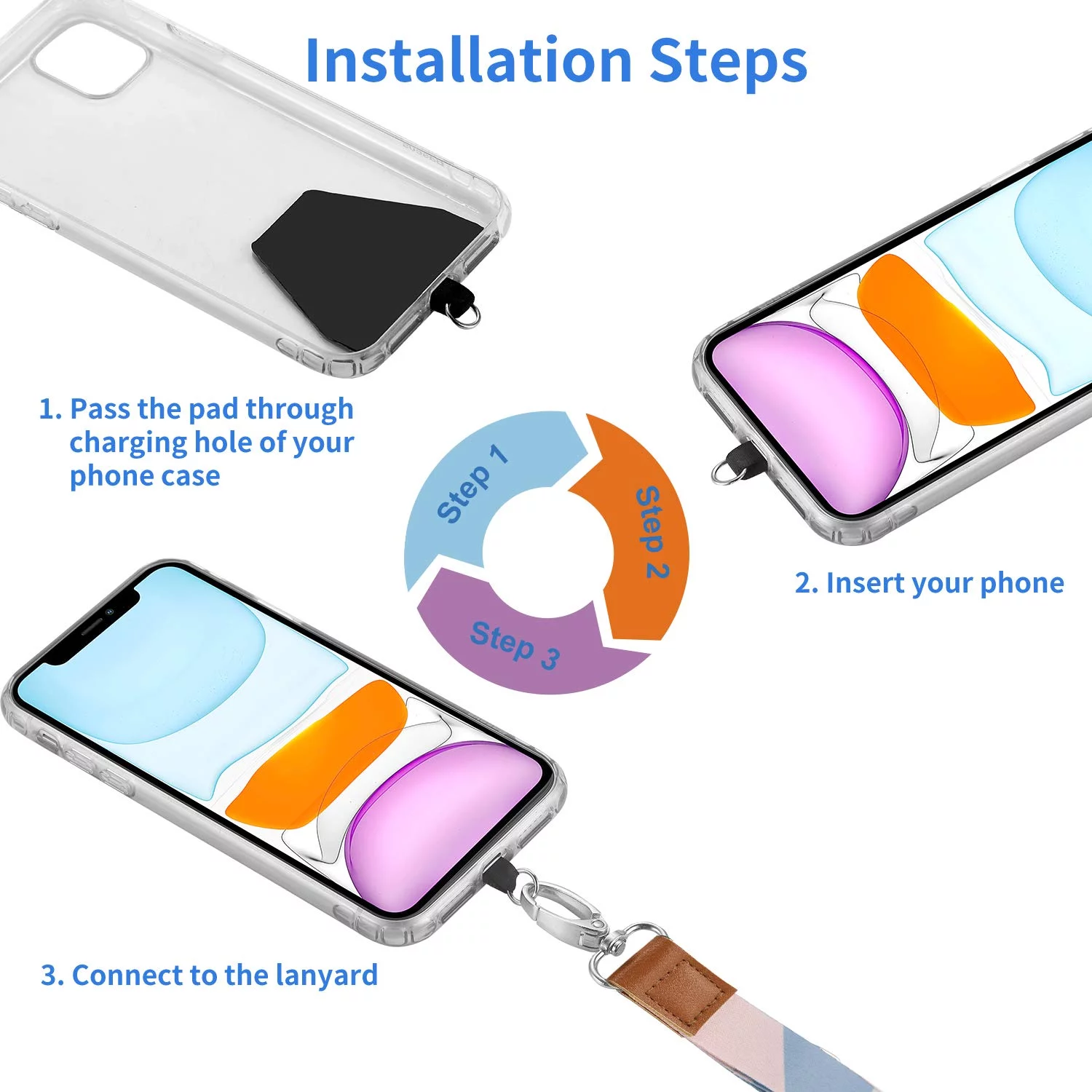 Installation Steps

1. Pass the pad through charging hole of your phone case

Step 1

Step 2

Step 3

2. Insert your phone

3. Connect to the lanyard