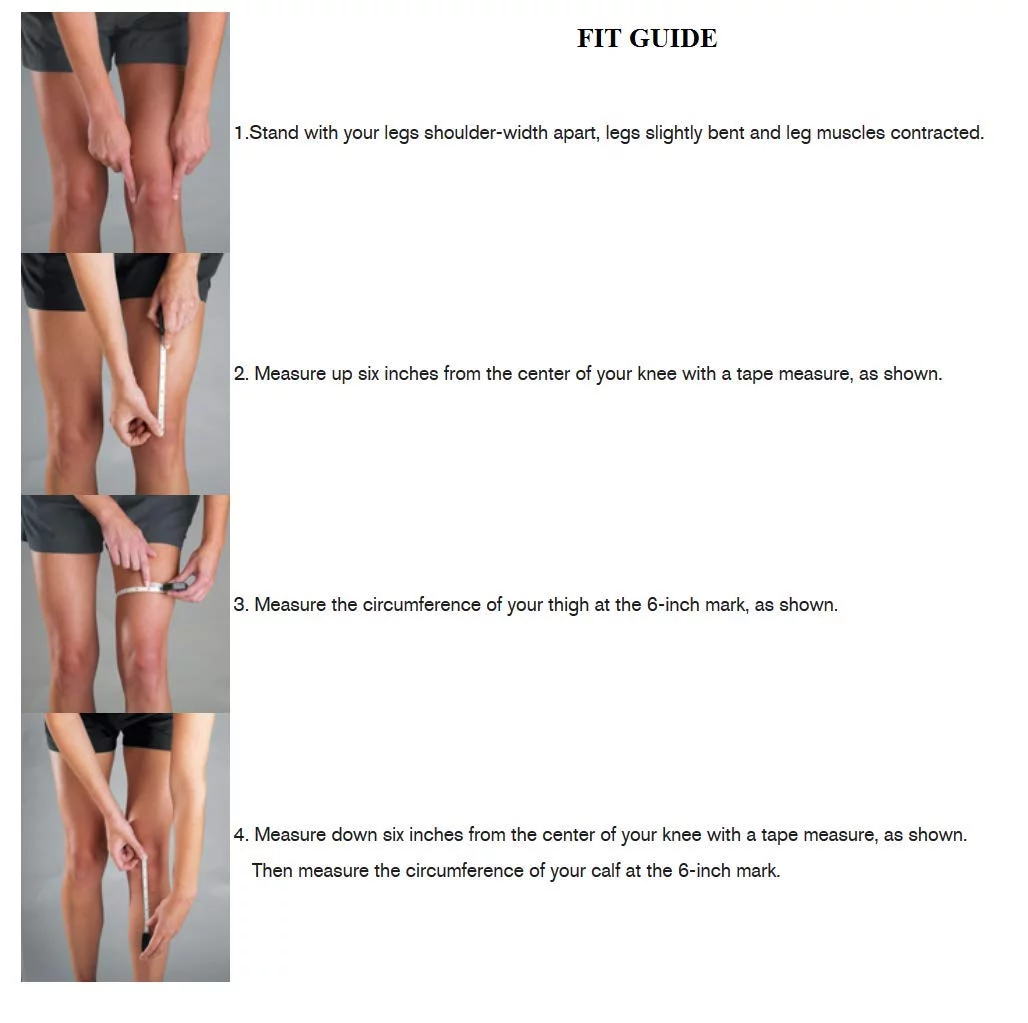 FIT GUIDE

1.Stand with your legs shoulder-width apart, legs slightly bent and leg muscles contracted.

2. Measure up six inches from the center of your knee with a tape measure, as shown.

3. Measure the circumference of your thigh at the 6-inch mark, as shown.

4. Measure down six inches from the center of your knee with a tape measure, as shown. Then measure the circumference of your calf at the 6-inch mark.