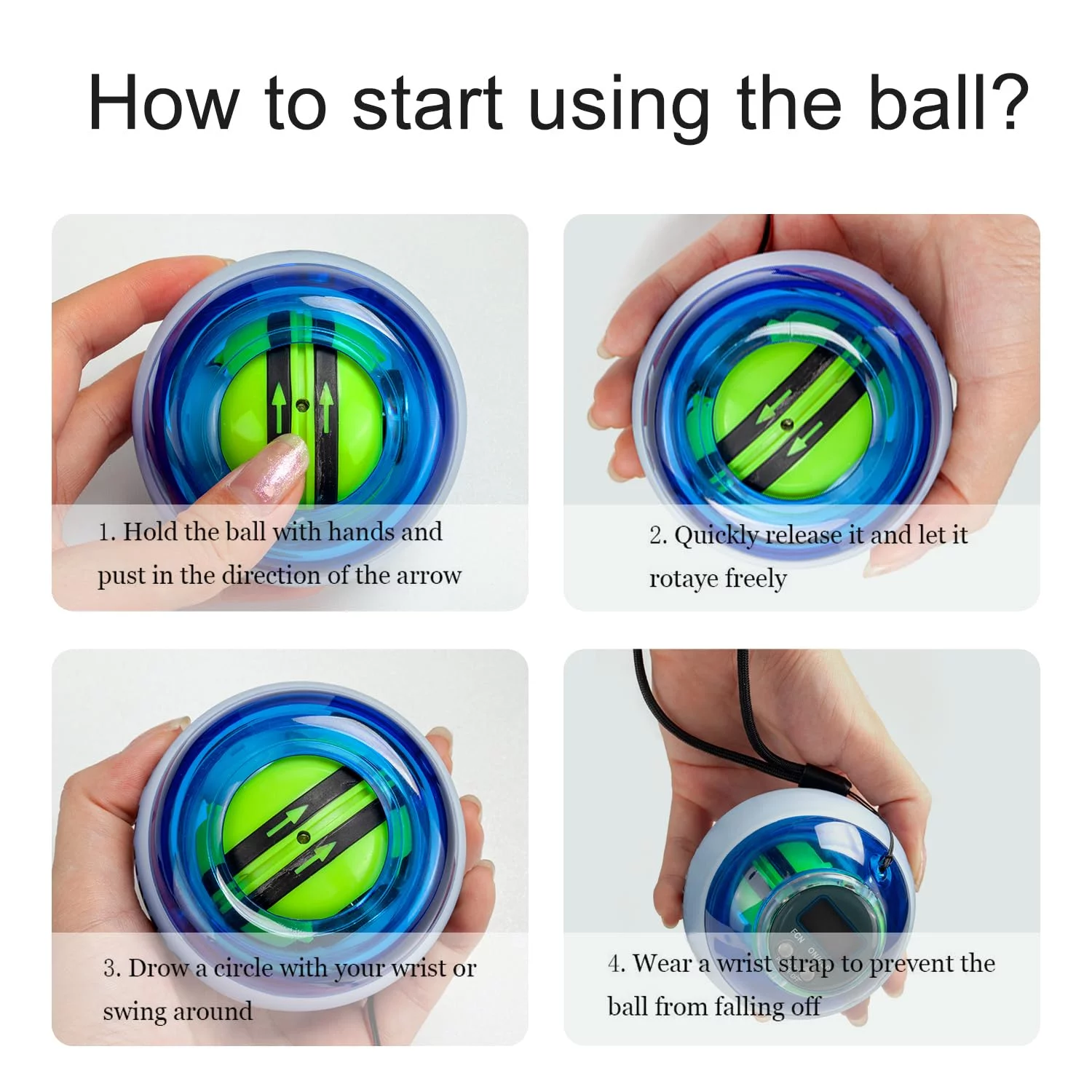 How to start using the ball?

1. Hold the ball with hands and pust in the direction of the arrow

2. Quickly release it and let it rotaye freely

3. Drow a circle with your wrist or swing around

4. Wear a wrist strap to prevent the ball from falling off