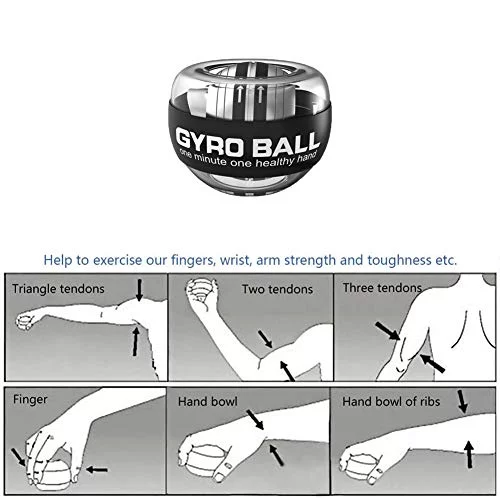 GYRO BALL
one minute one healthy hand

Help to exercise our fingers, wrist, arm strength and toughness etc.

Triangle tendons

Two tendons

Three tendons

Finger

Hand bowl

Hand bowl of ribs