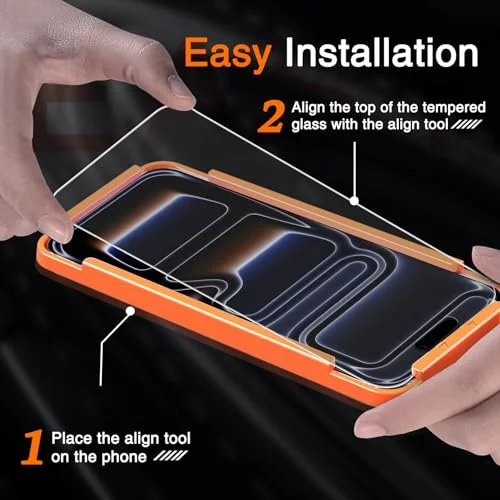 Easy Installation

2 Align the top of the tempered glass with the align tool

1 Place the align tool on the phone