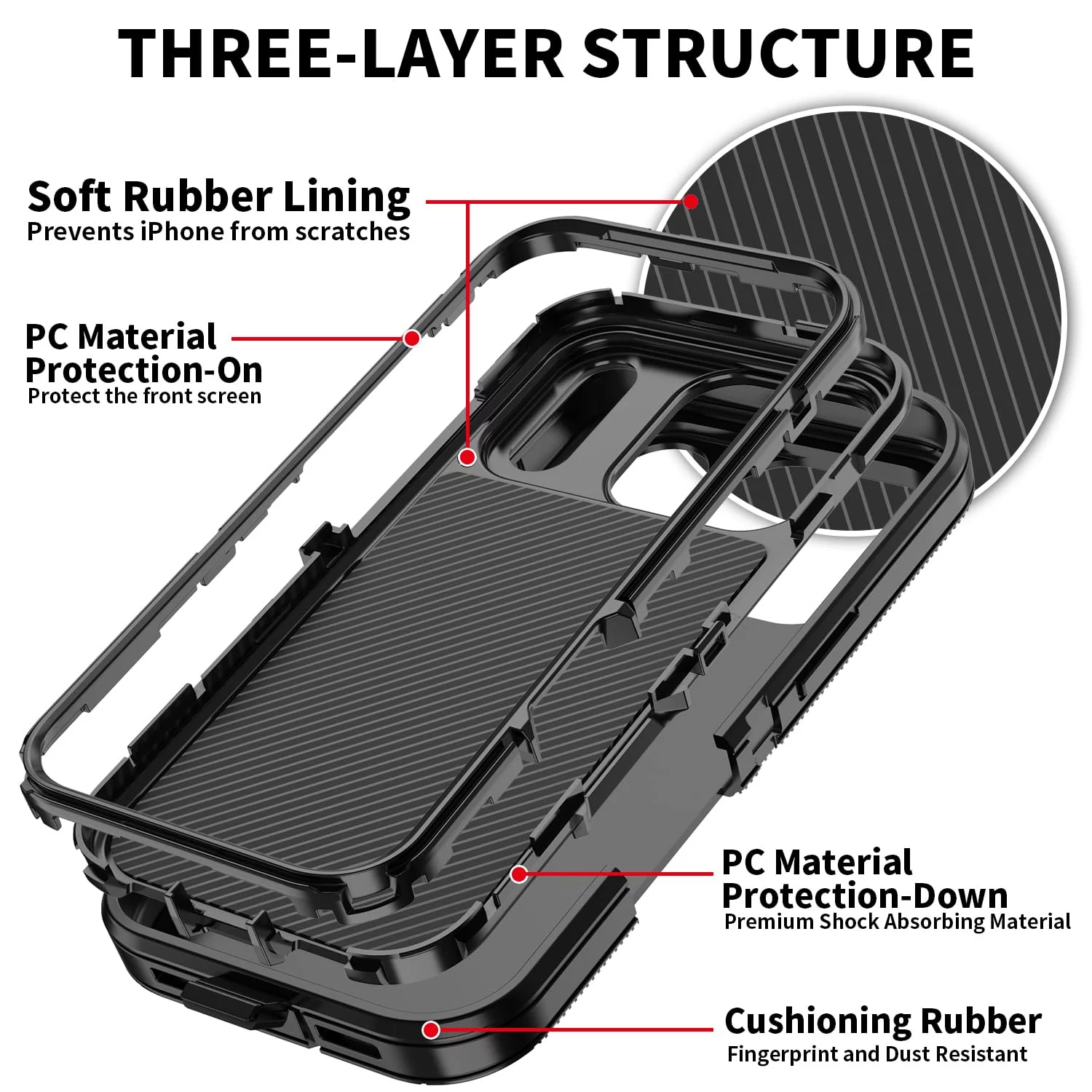 THREE-LAYER STRUCTURE

Soft Rubber Lining
Prevents iPhone from scratches

PC Material
Protection-On
Protect the front screen

PC Material
Protection-Down
Premium Shock Absorbing Material

Cushioning Rubber
Fingerprint and Dust Resistant