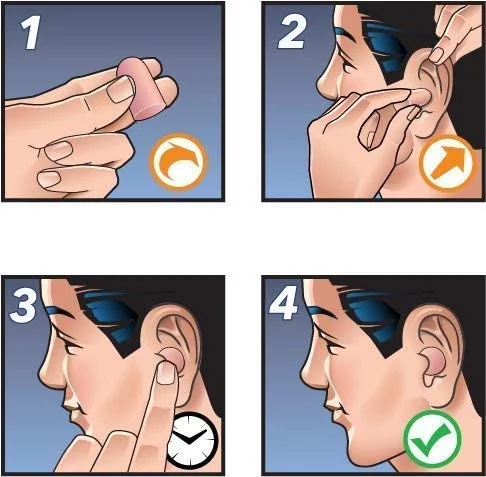 1

2

3

4