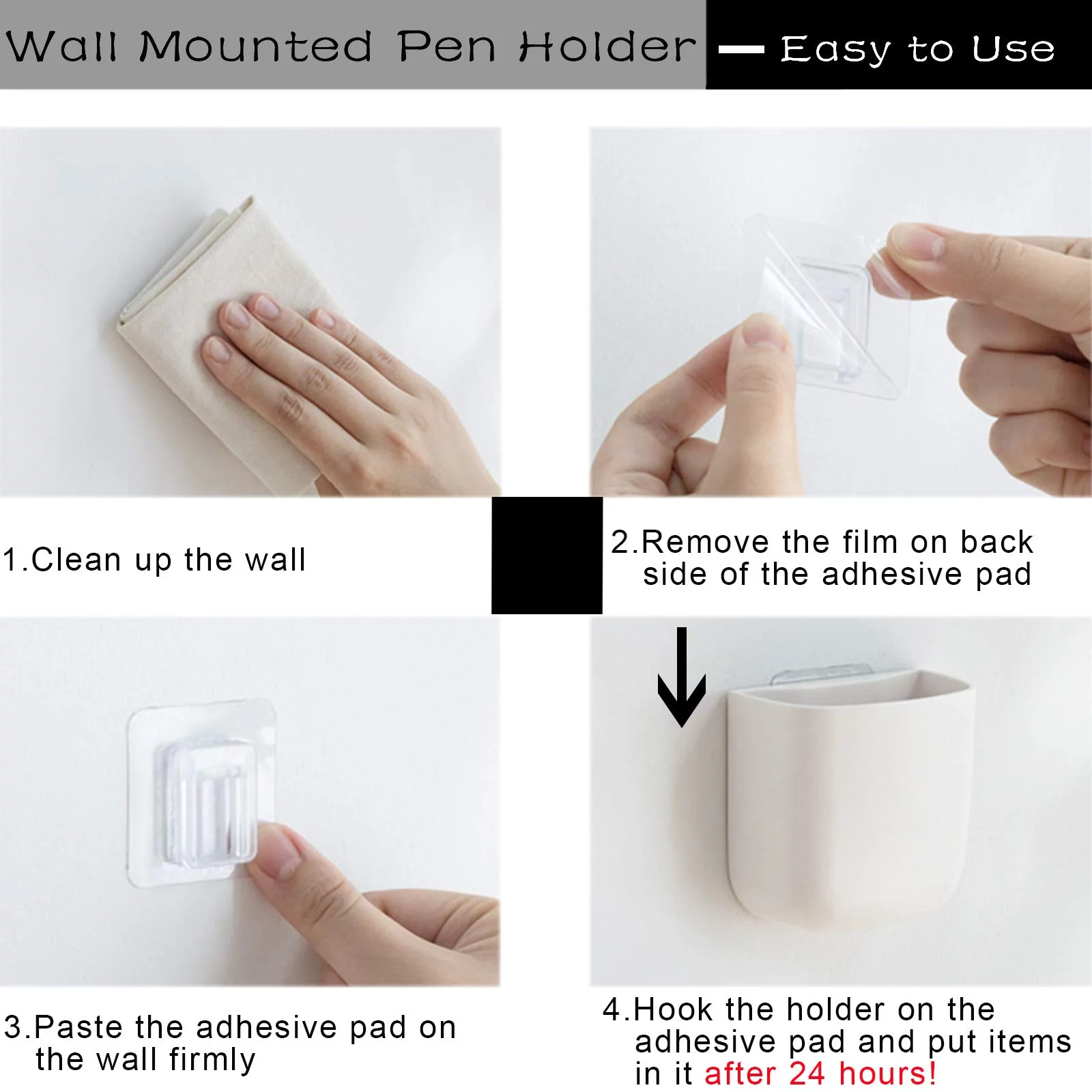 Wall Mounted Pen Holder — Easy to Use

1.Clean up the wall

2.Remove the film on back side of the adhesive pad

3.Paste the adhesive pad on the wall firmly

4.Hook the holder on the adhesive pad and put items in it after 24 hours!