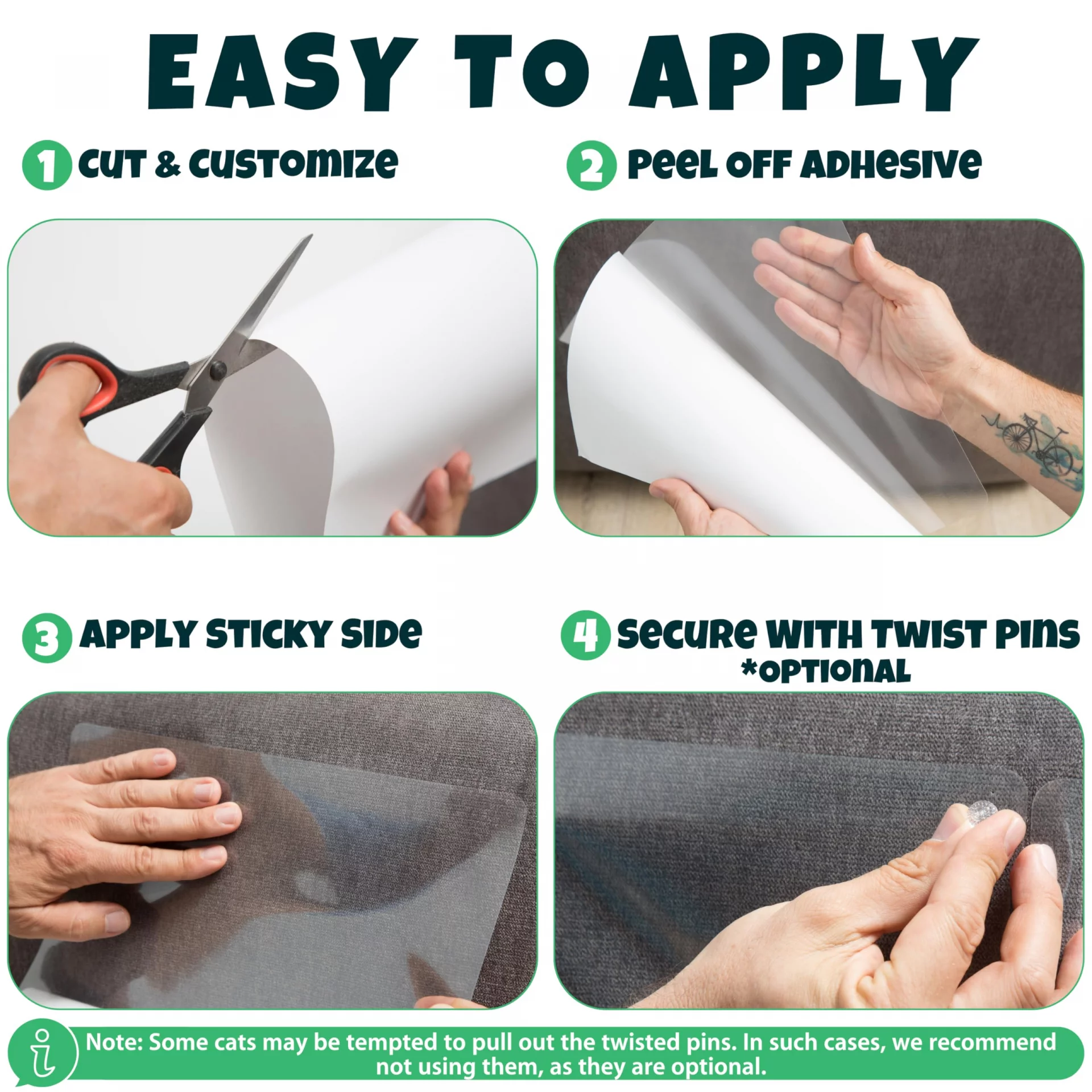 EASY TO APPLY

1 CUT & CUSTOMIZE

2 PEEL OFF ADHESIVE

3 APPLY STICKY SIDE

4 SECURE WITH TWIST PINS *OPTIONAL

i Note: Some cats may be tempted to pull out the twisted pins. In such cases, we recommend not using them, as they are optional.