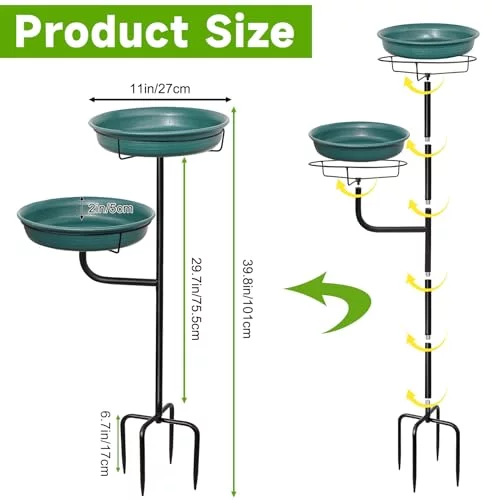 Product Size

11in/27cm

2in/5cm

29.7in/75.5cm

39.8in/101cm

6.7in/17cm