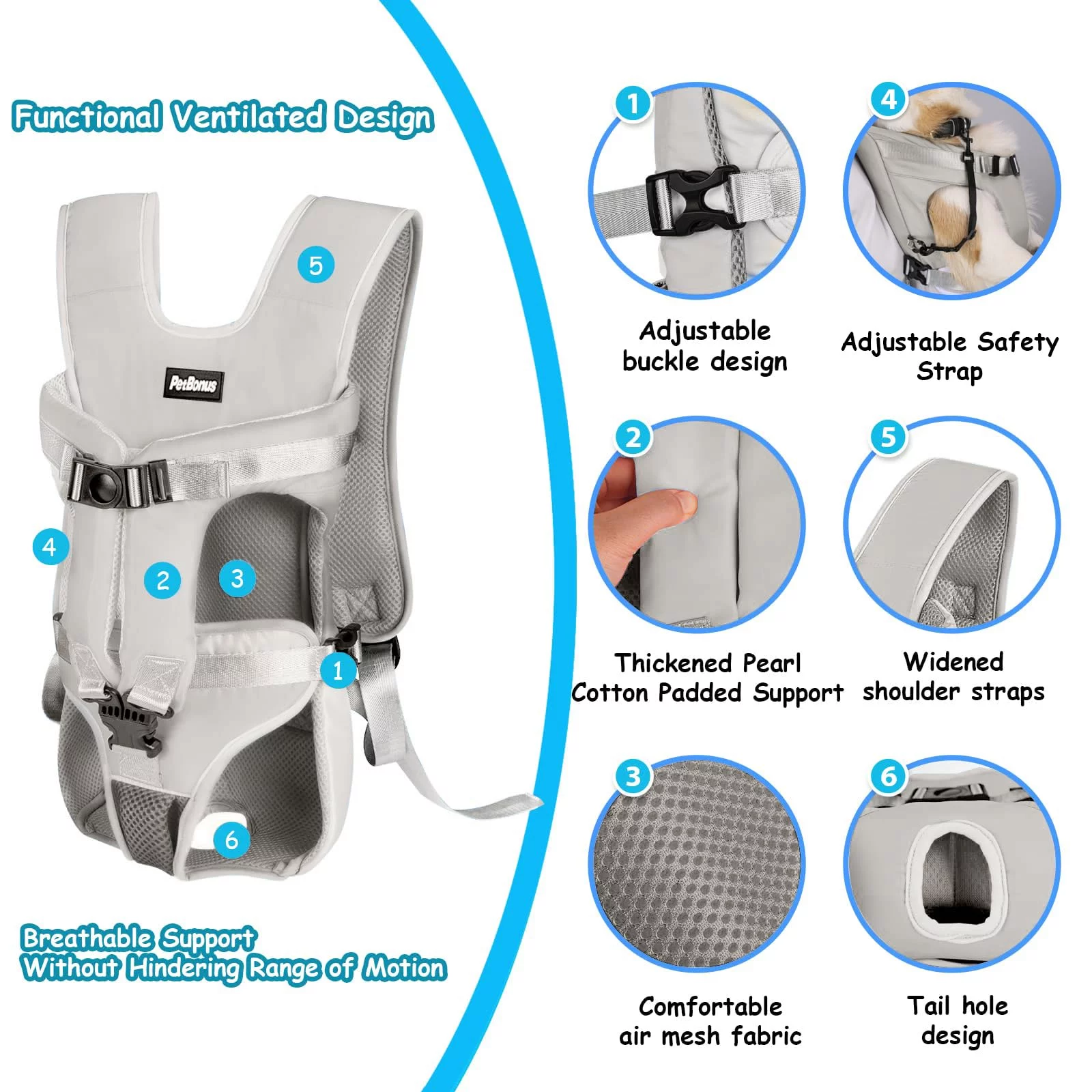 Functional Ventilated Design

5

PetBonus

4

2

3

1

6

Breathable Support
Without Hindering Range of Motion

1

Adjustable buckle design

4

Adjustable Safety Strap

2

Thickened Pearl Cotton Padded Support

5

Widened shoulder straps

3

Comfortable air mesh fabric

6

Tail hole design