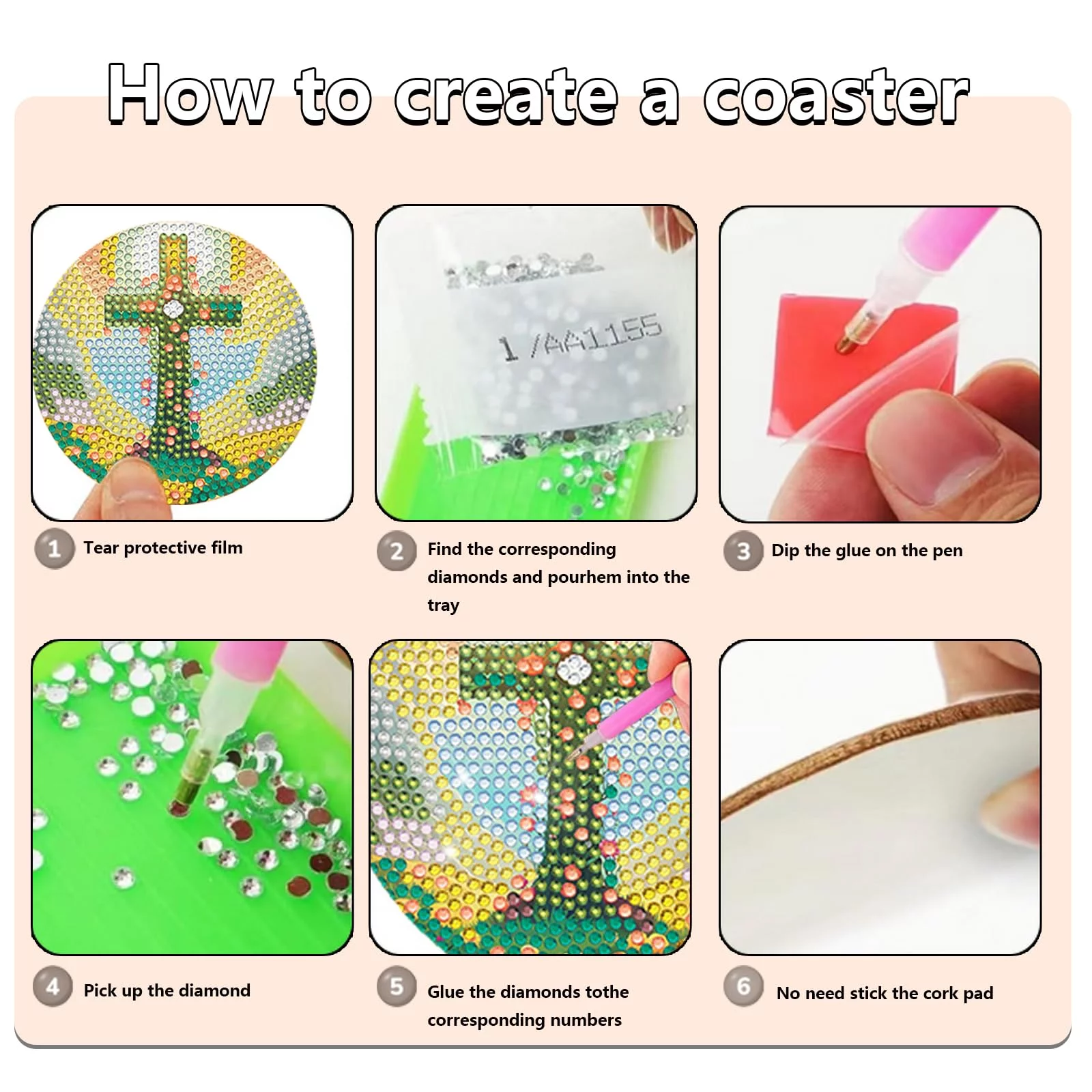 How to create a coaster

1/AA1155

1 Tear protective film

2 Find the corresponding diamonds and pourhem into the tray

3 Dip the glue on the pen

4 Pick up the diamond

5 Glue the diamonds tothe corresponding numbers

6 No need stick the cork pad